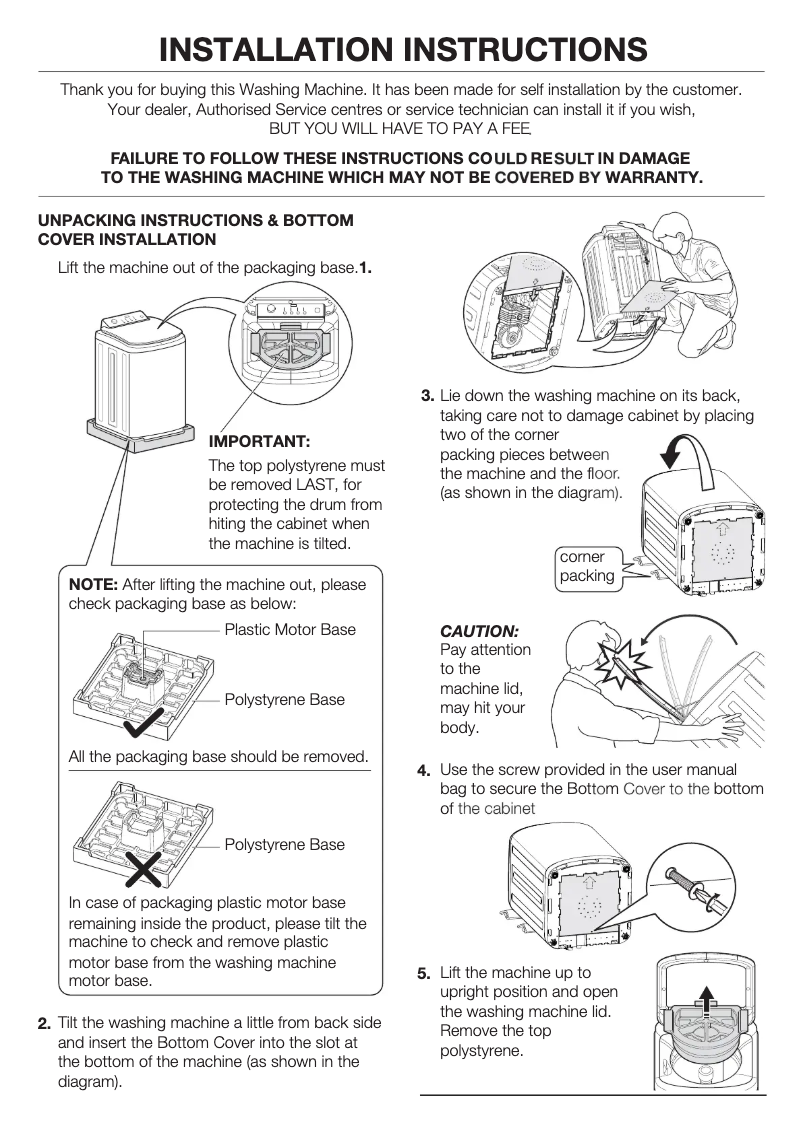 INSTALLATION INSTRUCTIONS

Thank you for buying this Washing Machine. It has been made for self installation by the customer. Your dealer, Authorised Service centres or service technician can install it if you wish, BUT YOU WILL HAVE TO PAY A FEE.

FAILURE TO FOLLOW THESE INSTRUCTIONS COULD RESULT IN DAMAGE TO THE WASHING MACHINE WHICH MAY NOT BE COVERED BY WARRANTY.

UNPACKING INSTRUCTIONS & BOTTOM COVER INSTALLATION

Lift the machine out of the packaging base.1.

IMPORTANT:
The top polystyrene must be removed LAST, for protecting the drum from hiting the cabinet when the machine is tilted.

NOTE: After lifting the machine out, please check packaging base as below:

Plastic Motor Base

Polystyrene Base

All the packaging base should be removed.

Polystyrene Base

In case of packaging plastic motor base remaining inside the product, please tilt the machine to check and remove plastic motor base from the washing machine motor base.

2. Tilt the washing machine a little from back side and insert the Bottom Cover into the slot at the bottom of the machine (as shown in the diagram).

3. Lie down the washing machine on its back, taking care not to damage cabinet by placing two of the corner packing pieces between the machine and the floor. (as shown in the diagram).

corner packing

CAUTION:
Pay attention to the machine lid, may hit your body.

4. Use the screw provided in the user manual bag to secure the Bottom Cover to the bottom of the cabinet

5. Lift the machine up to upright position and open the washing machine lid. Remove the top polystyrene.