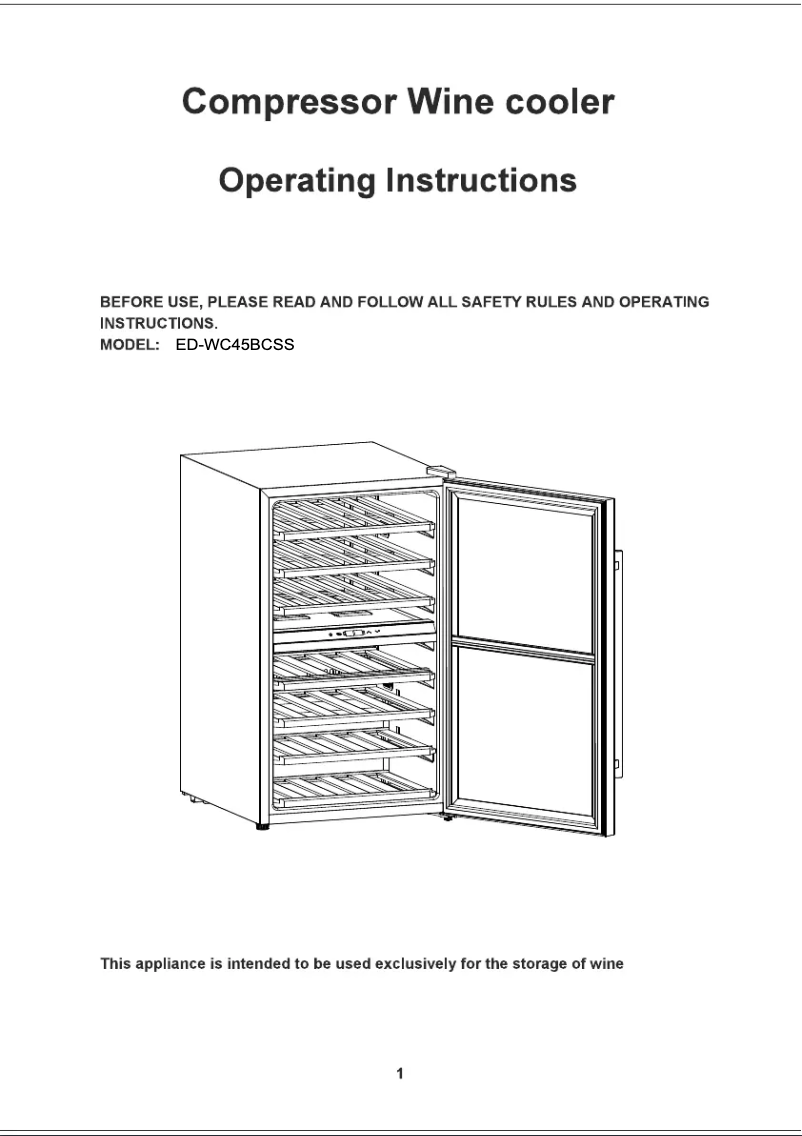 Compressor Wine cooler

Operating Instructions

BEFORE USE, PLEASE READ AND FOLLOW ALL SAFETY RULES AND OPERATING INSTRUCTIONS.
MODEL: ED-WC45BCSS

This appliance is intended to be used exclusively for the storage of wine

1