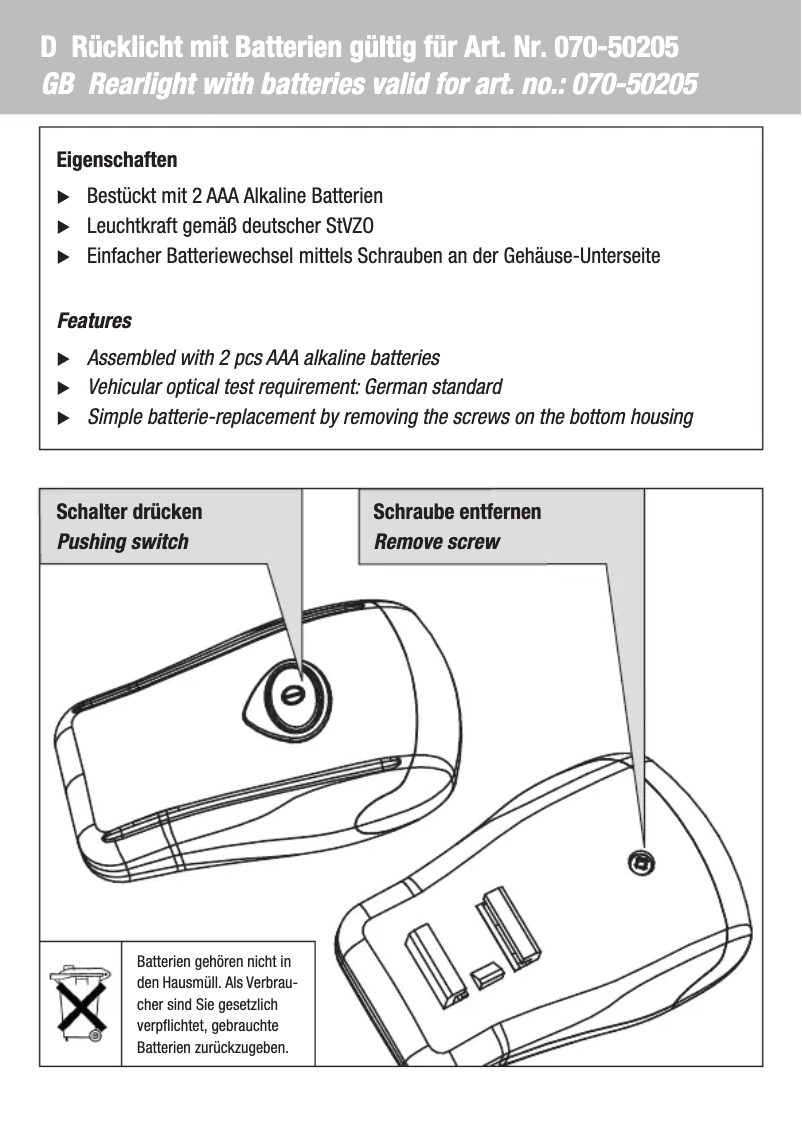 D Rücklicht mit Batterien gültig für Art. Nr. 070-50205
GB Rearlight with batteries valid for art. no.: 070-50205

Eigenschaften

▶ Bestückt mit 2 AAA Alkaline Batterien
▶ Leuchtkraft gemäß deutscher StVZO
▶ Einfacher Batteriewechsel mittels Schrauben an der Gehäuse-Unterseite

Features

▶ Assembled with 2 pcs AAA alkaline batteries
▶ Vehicular optical test requirement: German standard
▶ Simple batterie-replacement by removing the screws on the bottom housing

Schalter drücken
Pushing switch

Schraube entfernen
Remove screw

Batterien gehören nicht in den Hausmüll. Als Verbraucher sind Sie gesetzlich verpflichtet, gebrauchte Batterien zurückzugeben.