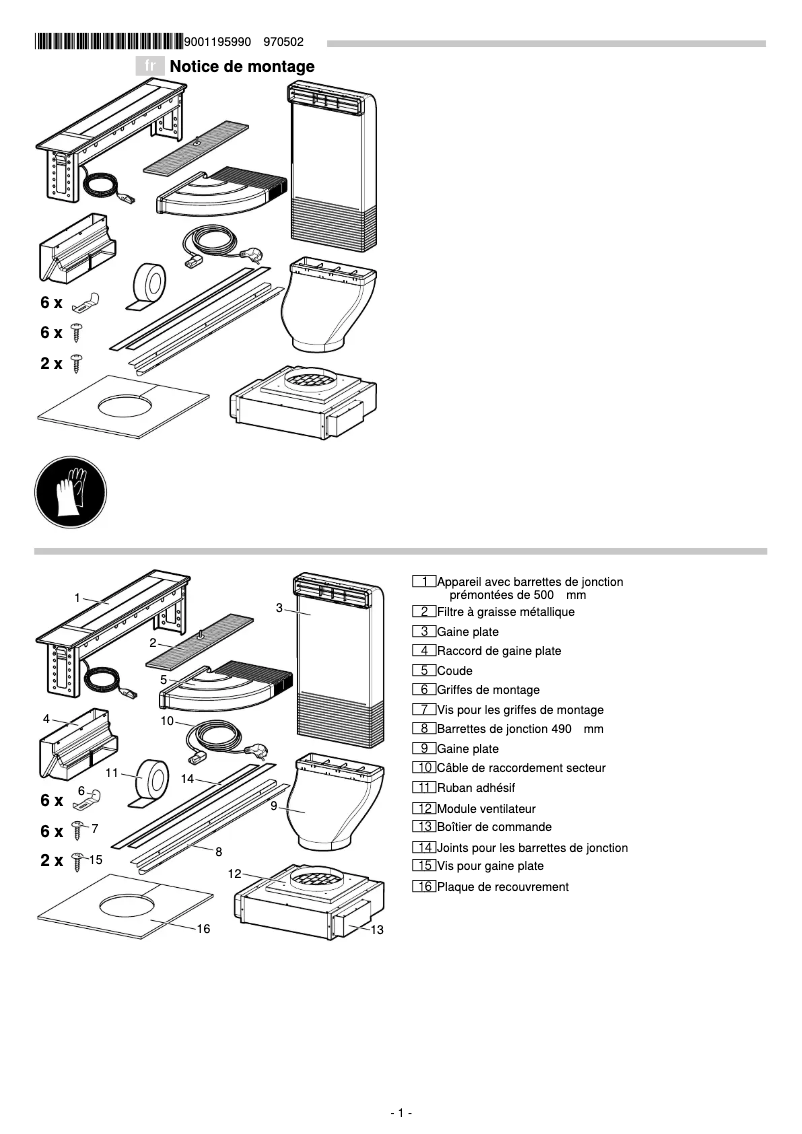 9001195990 970502

fr Notice de montage

6 x
6 x
2 x

1
2
3
4
5
6
7
8
9
10
11
12
13
14
15
16

6 x
6 x
2 x

1 Appareil avec barrettes de jonction prémontées de 500 mm
2 Filtre à graisse métallique
3 Gaine plate
4 Raccord de gaine plate
5 Coude
6 Griffes de montage
7 Vis pour les griffes de montage
8 Barrettes de jonction 490 mm
9 Gaine plate
10 Câble de raccordement secteur
11 Ruban adhésif
12 Module ventilateur
13 Boîtier de commande
14 Joints pour les barrettes de jonction
15 Vis pour gaine plate
16 Plaque de recouvrement

- 1 -