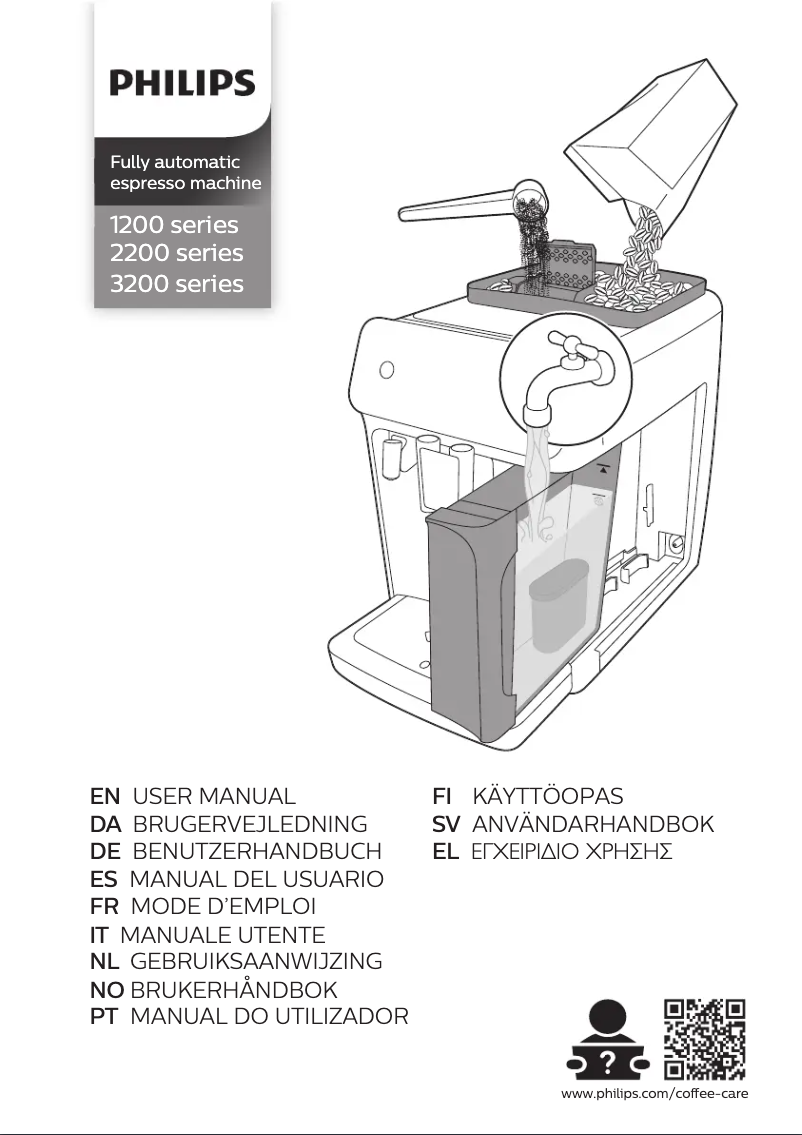 PHILIPS

Fully automatic espresso machine

1200 series
2200 series
3200 series

EN USER MANUAL
DA BRUGERVEJLEDNING
DE BENUTZERHANDBUCH
ES MANUAL DEL USUARIO
FR MODE D'EMPLOI
IT MANUALE UTENTE
NL GEBRUIKSAANWIJZING
NO BRUKERHÅNDBOK
PT MANUAL DO UTILIZADOR

FI KÄYTTÖOPAS
SV ANVÄNDARHANDBOK
EL ΕΓΧΕΙΡΙΔΙΟ ΧΡΗΣΗΣ

?

www.philips.com/coffee-care