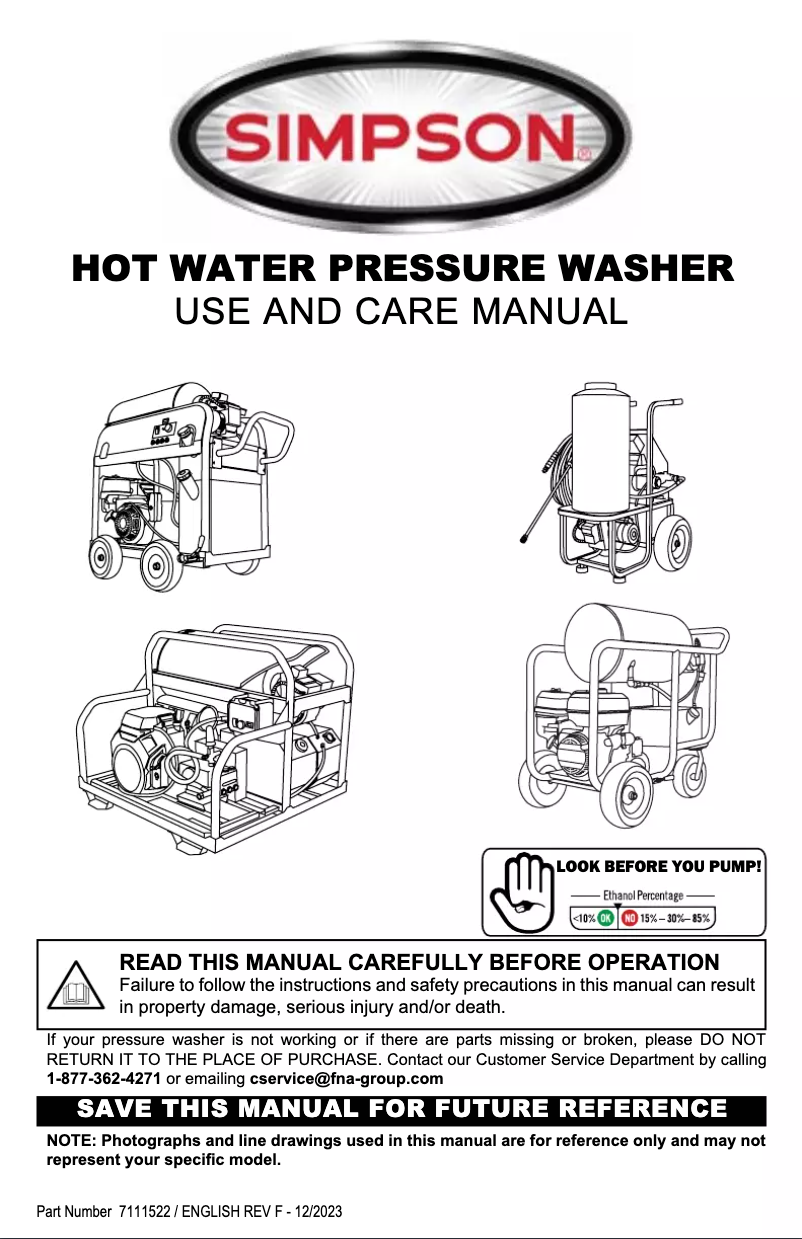 SIMPSON®

HOT WATER PRESSURE WASHER
USE AND CARE MANUAL

LOOK BEFORE YOU PUMP!
Ethanol Percentage
<10% OK NO 15% – 30% – 85%

READ THIS MANUAL CAREFULLY BEFORE OPERATION
Failure to follow the instructions and safety precautions in this manual can result in property damage, serious injury and/or death.

If your pressure washer is not working or if there are parts missing or broken, please DO NOT RETURN IT TO THE PLACE OF PURCHASE. Contact our Customer Service Department by calling 1-877-362-4271 or emailing cservice@fna-group.com

SAVE THIS MANUAL FOR FUTURE REFERENCE

NOTE: Photographs and line drawings used in this manual are for reference only and may not represent your specific model.

Part Number 7111522 / ENGLISH REV F - 12/2023