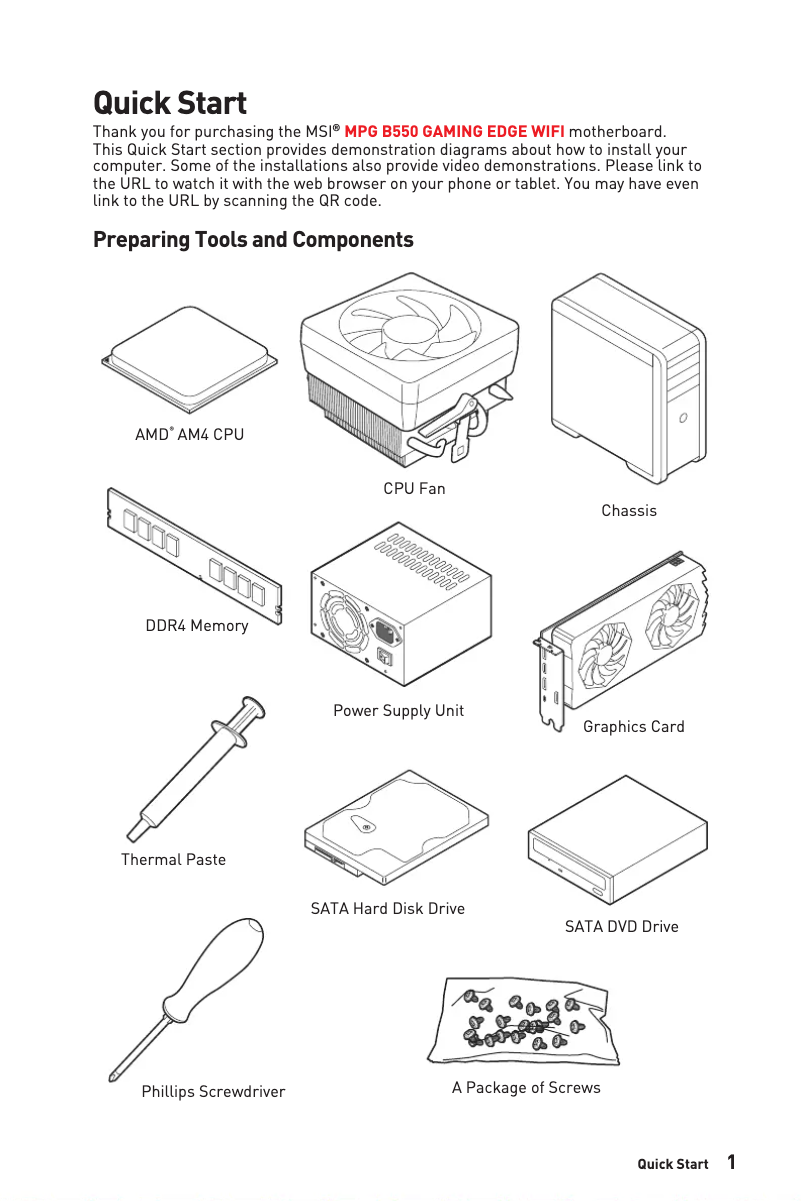 Quick Start

Thank you for purchasing the MSI® MPG B550 GAMING EDGE WIFI motherboard. This Quick Start section provides demonstration diagrams about how to install your computer. Some of the installations also provide video demonstrations. Please link to the URL to watch it with the web browser on your phone or tablet. You may have even link to the URL by scanning the QR code.

Preparing Tools and Components

AMD® AM4 CPU

CPU Fan

Chassis

DDR4 Memory

Power Supply Unit

Graphics Card

Thermal Paste

SATA Hard Disk Drive

SATA DVD Drive

Phillips Screwdriver

A Package of Screws

Quick Start 1