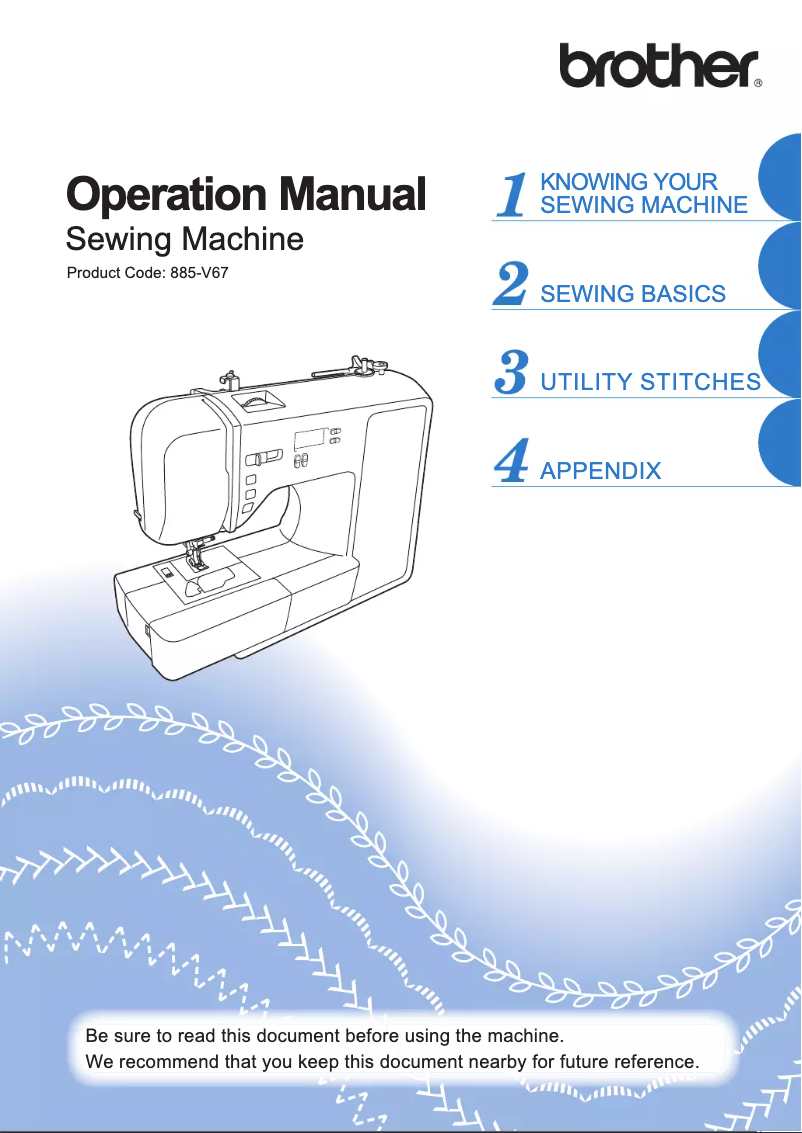 brother®

Operation Manual
Sewing Machine
Product Code: 885-V67

1 KNOWING YOUR SEWING MACHINE

2 SEWING BASICS

3 UTILITY STITCHES

4 APPENDIX

Be sure to read this document before using the machine.
We recommend that you keep this document nearby for future reference.