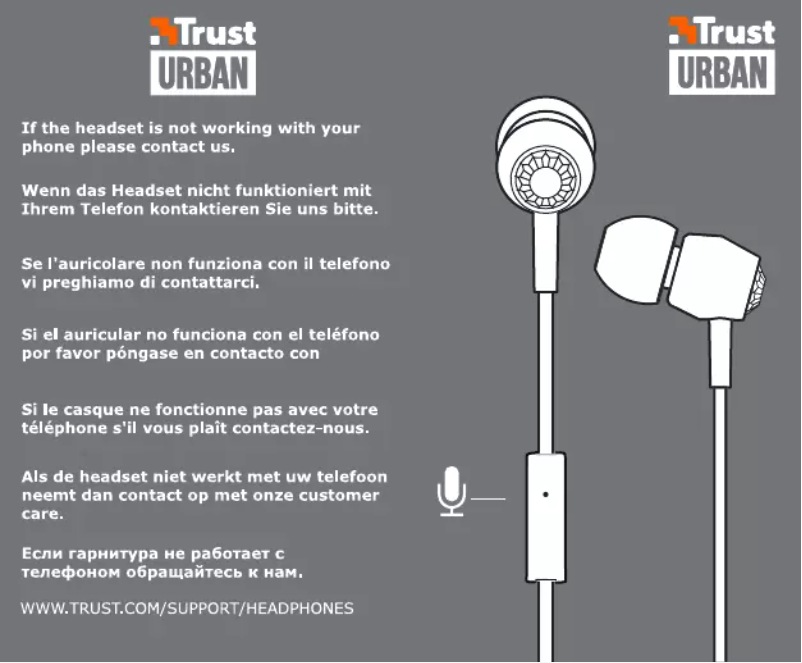 Trust
URBAN

If the headset is not working with your phone please contact us.

Wenn das Headset nicht funktioniert mit Ihrem Telefon kontaktieren Sie uns bitte.

Se l'auricolare non funziona con il telefono vi preghiamo di contattarci.

Si el auricular no funciona con el teléfono por favor póngase en contacto con

Si le casque ne fonctionne pas avec votre téléphone s'il vous plaît contactez-nous.

Als de headset niet werkt met uw telefoon neemt dan contact op met onze customer care.

Если гарнитура не работает с телефоном обращайтесь к нам.

WWW.TRUST.COM/SUPPORT/HEADPHONES

Trust
URBAN