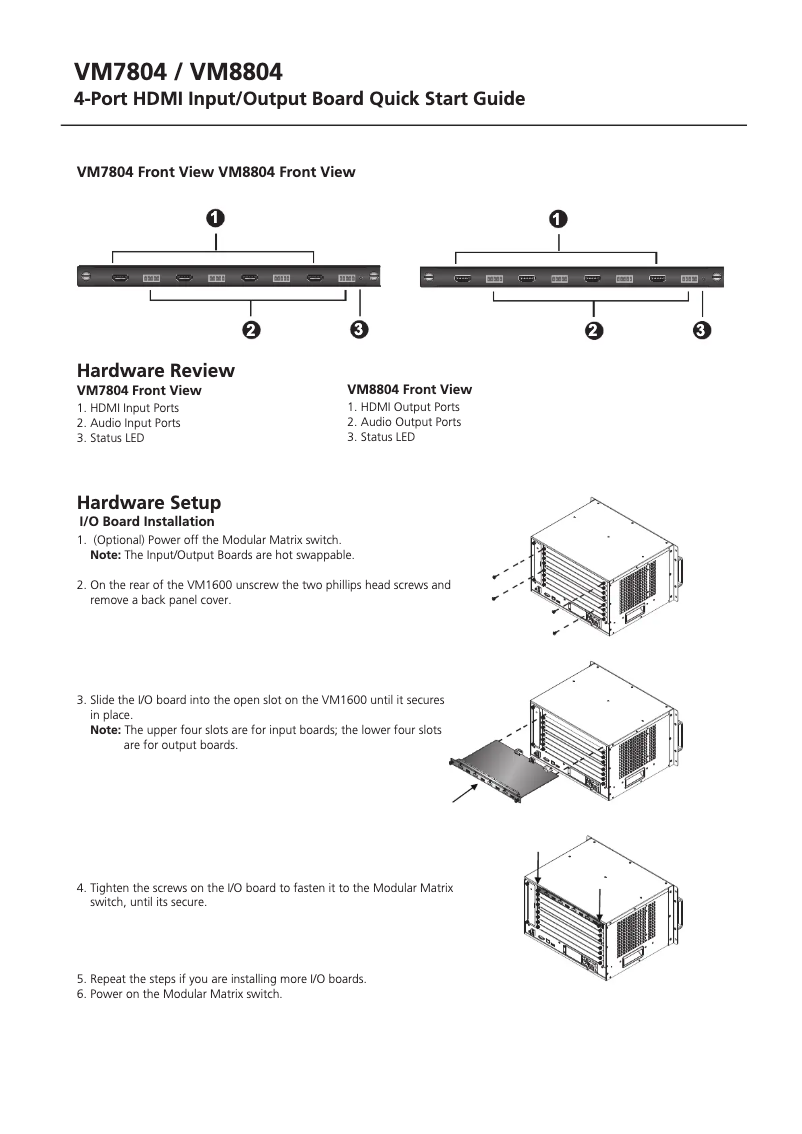 VM7804 / VM8804
4-Port HDMI Input/Output Board Quick Start Guide

VM7804 Front View VM8804 Front View

1
2
3
1
2
3

Hardware Review
VM7804 Front View
1. HDMI Input Ports
2. Audio Input Ports
3. Status LED

VM8804 Front View
1. HDMI Output Ports
2. Audio Output Ports
3. Status LED

Hardware Setup
I/O Board Installation
1. (Optional) Power off the Modular Matrix switch.
Note: The Input/Output Boards are hot swappable.

2. On the rear of the VM1600 unscrew the two phillips head screws and remove a back panel cover.

3. Slide the I/O board into the open slot on the VM1600 until it secures in place.
Note: The upper four slots are for input boards; the lower four slots are for output boards.

4. Tighten the screws on the I/O board to fasten it to the Modular Matrix switch, until its secure.

5. Repeat the steps if you are installing more I/O boards.
6. Power on the Modular Matrix switch.