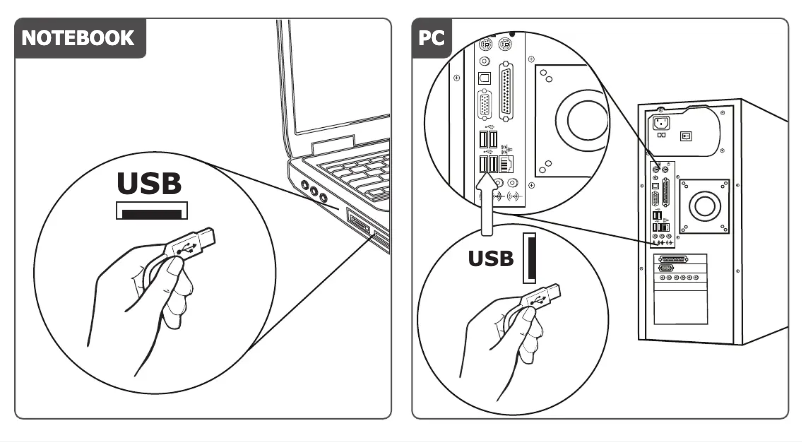 NOTEBOOK

USB

PC

USB