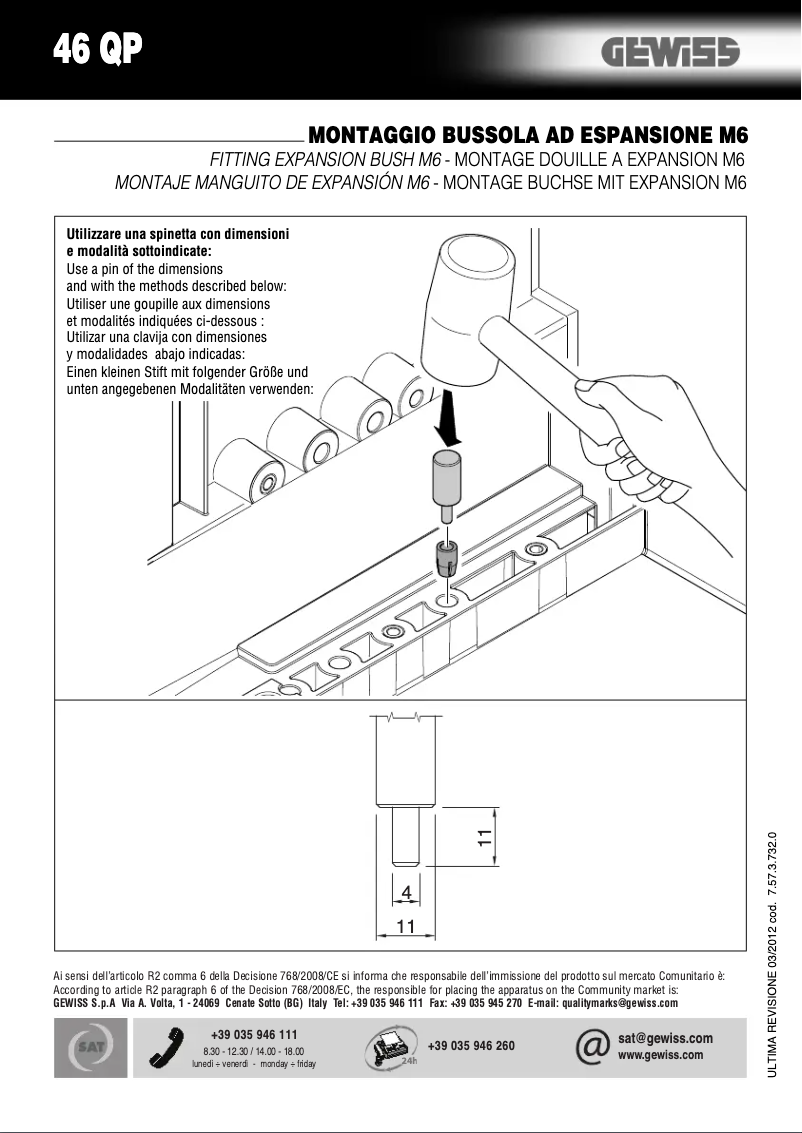 46 QP

GEWISS

MONTAGGIO BUSSOLA AD ESPANSIONE M6
FITTING EXPANSION BUSH M6 - MONTAGE DOUILLE A EXPANSION M6
MONTAJE MANGUITO DE EXPANSIÓN M6 - MONTAGE BUCHSE MIT EXPANSION M6

Utilizzare una spinetta con dimensioni e modalità sottoindicate:
Use a pin of the dimensions and with the methods described below:
Utiliser une goupille aux dimensions et modalités indiquées ci-dessous :
Utilizar una clavija con dimensiones y modalidades abajo indicadas:
Einen kleinen Stift mit folgender Größe und unten angegebenen Modalitäten verwenden:

11
4
11

ULTIMA REVISIONE 03/2012 cod. 7.57.3.732.0

Ai sensi dell'articolo R2 comma 6 della Decisione 768/2008/CE si informa che responsabile dell'immissione del prodotto sul mercato Comunitario è:
According to article R2 paragraph 6 of the Decision 768/2008/EC, the responsible for placing the apparatus on the Community market is:
GEWISS S.p.A Via A. Volta, 1 - 24069 Cenate Sotto (BG) Italy Tel: +39 035 946 111 Fax: +39 035 945 270 E-mail: qualitymarks@gewiss.com

SAT
+39 035 946 111
8.30 - 12.30 / 14.00 - 18.00
lunedì ÷ venerdì - monday ÷ friday
24h
+39 035 946 260
sat@gewiss.com
www.gewiss.com