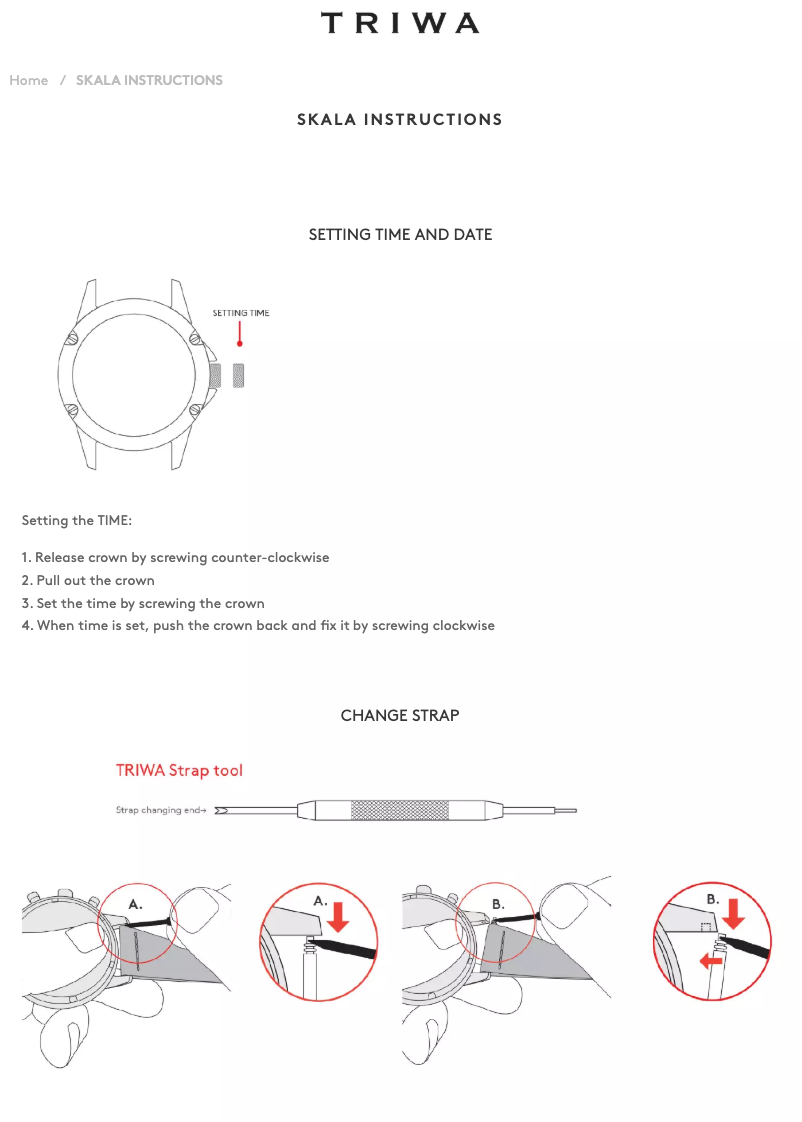 TRIWA

Home / SKALA INSTRUCTIONS

SKALA INSTRUCTIONS

SETTING TIME AND DATE

SETTING TIME

Setting the TIME:

1. Release crown by screwing counter-clockwise
2. Pull out the crown
3. Set the time by screwing the crown
4. When time is set, push the crown back and fix it by screwing clockwise

CHANGE STRAP

TRIWA Strap tool

Strap changing end→

A.

A.

B.

B.