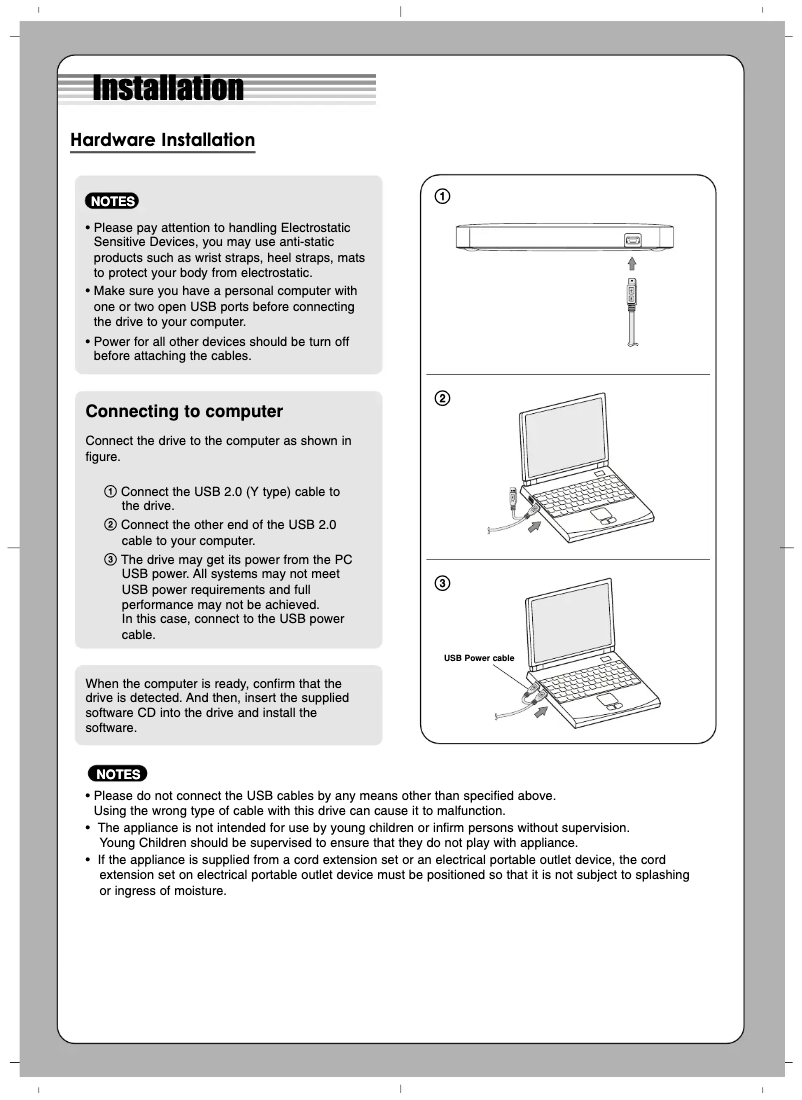 Installation

Hardware Installation

NOTES

• Please pay attention to handling Electrostatic Sensitive Devices, you may use anti-static products such as wrist straps, heel straps, mats to protect your body from electrostatic.
• Make sure you have a personal computer with one or two open USB ports before connecting the drive to your computer.
• Power for all other devices should be turn off before attaching the cables.

Connecting to computer

Connect the drive to the computer as shown in figure.

① Connect the USB 2.0 (Y type) cable to the drive.
② Connect the other end of the USB 2.0 cable to your computer.
③ The drive may get its power from the PC USB power. All systems may not meet USB power requirements and full performance may not be achieved. In this case, connect to the USB power cable.

When the computer is ready, confirm that the drive is detected. And then, insert the supplied software CD into the drive and install the software.

①

②

③

USB Power cable

NOTES

• Please do not connect the USB cables by any means other than specified above. Using the wrong type of cable with this drive can cause it to malfunction.
• The appliance is not intended for use by young children or infirm persons without supervision. Young Children should be supervised to ensure that they do not play with appliance.
• If the appliance is supplied from a cord extension set or an electrical portable outlet device, the cord extension set on electrical portable outlet device must be positioned so that it is not subject to splashing or ingress of moisture.