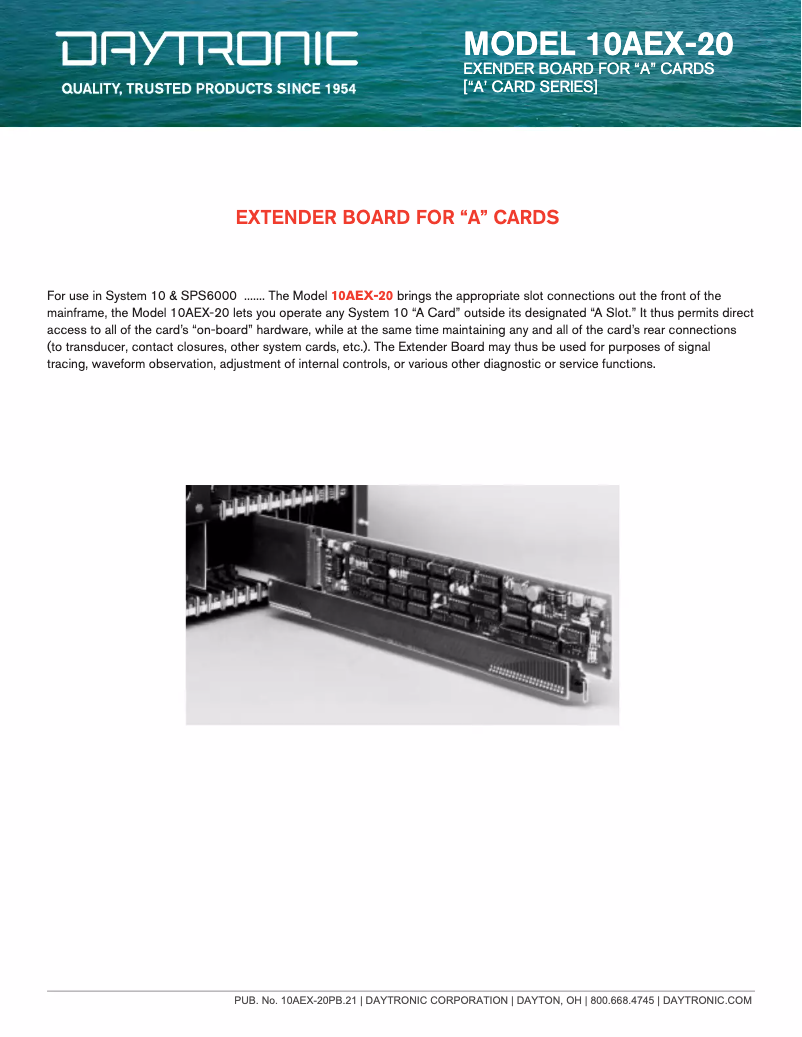 DAYTRONIC
QUALITY, TRUSTED PRODUCTS SINCE 1954

MODEL 10AEX-20
EXENDER BOARD FOR “A” CARDS
[“A’ CARD SERIES]

EXTENDER BOARD FOR “A” CARDS

For use in System 10 & SPS6000 ....... The Model 10AEX-20 brings the appropriate slot connections out the front of the mainframe, the Model 10AEX-20 lets you operate any System 10 “A Card” outside its designated “A Slot.” It thus permits direct access to all of the card’s “on-board” hardware, while at the same time maintaining any and all of the card’s rear connections (to transducer, contact closures, other system cards, etc.). The Extender Board may thus be used for purposes of signal tracing, waveform observation, adjustment of internal controls, or various other diagnostic or service functions.

PUB. No. 10AEX-20PB.21 | DAYTRONIC CORPORATION | DAYTON, OH | 800.668.4745 | DAYTRONIC.COM