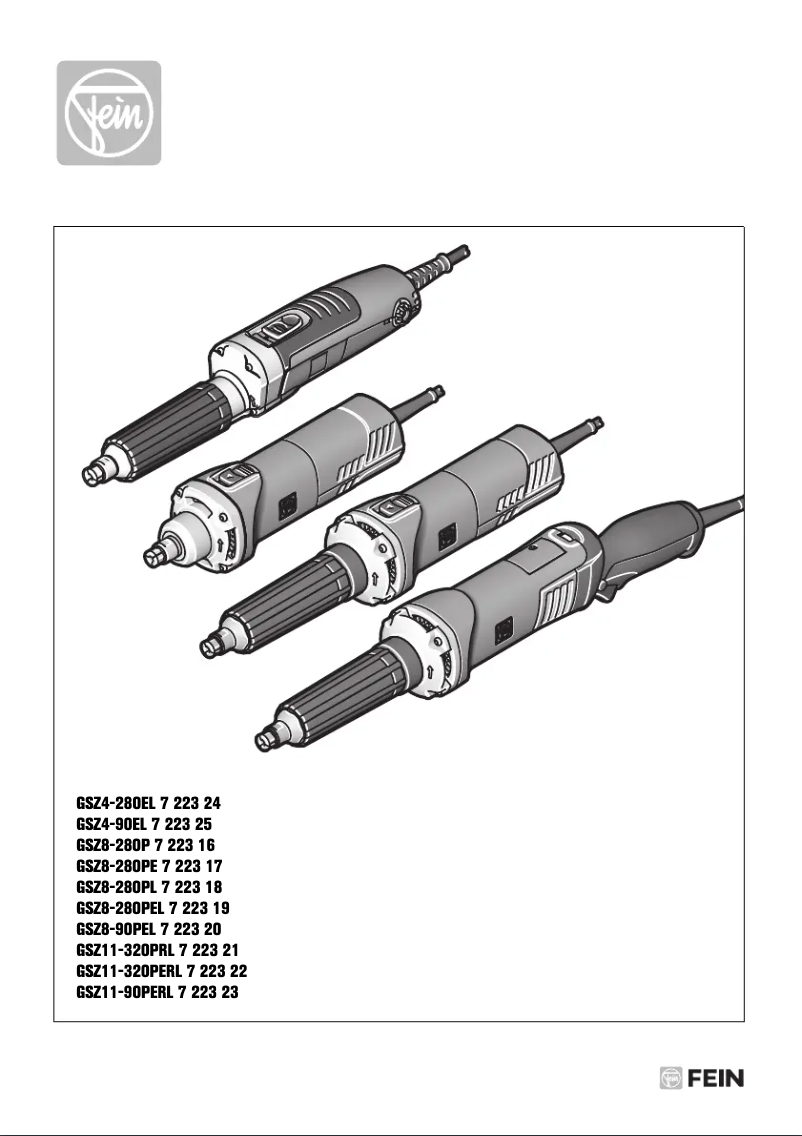 Fein

GSZ4-280EL 7 223 24
GSZ4-90EL 7 223 25
GSZ8-280P 7 223 16
GSZ8-280PE 7 223 17
GSZ8-280PL 7 223 18
GSZ8-280PEL 7 223 19
GSZ8-90PEL 7 223 20
GSZ11-320PRL 7 223 21
GSZ11-320PERL 7 223 22
GSZ11-90PERL 7 223 23

FEIN