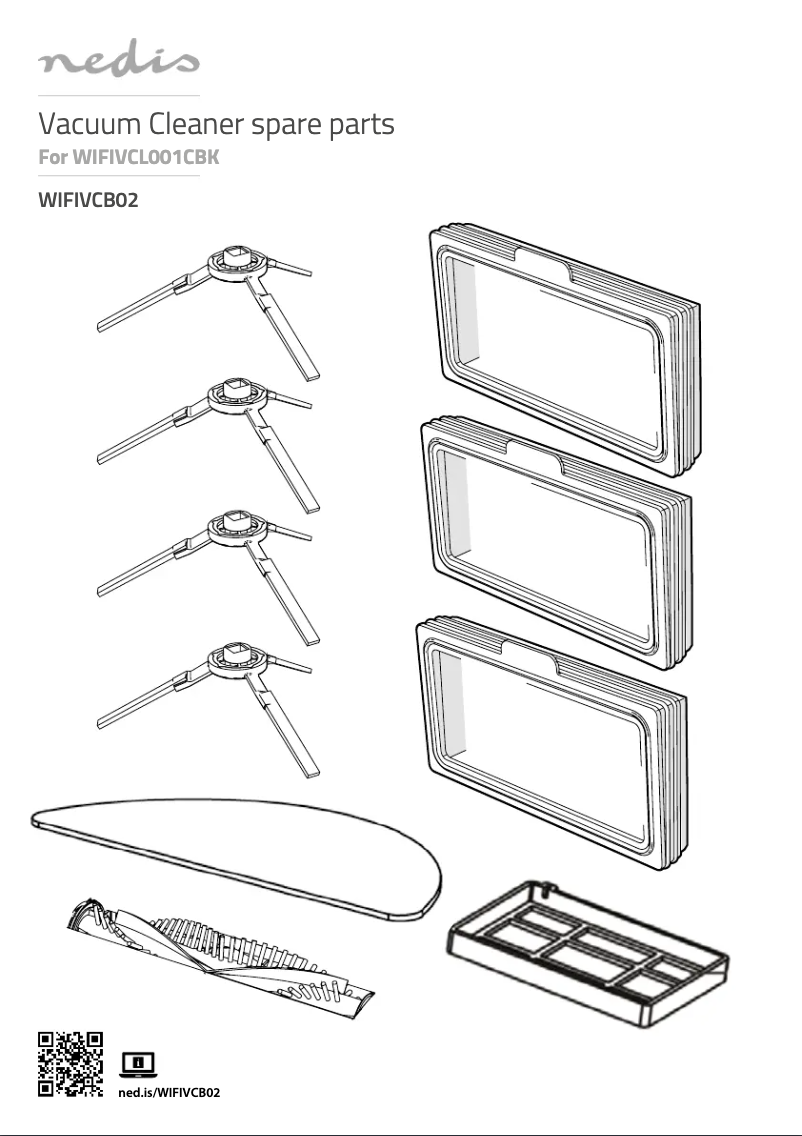 nedis

Vacuum Cleaner spare parts
For WIFIVCL001CBK

WIFIVCB02

ned.is/WIFIVCB02