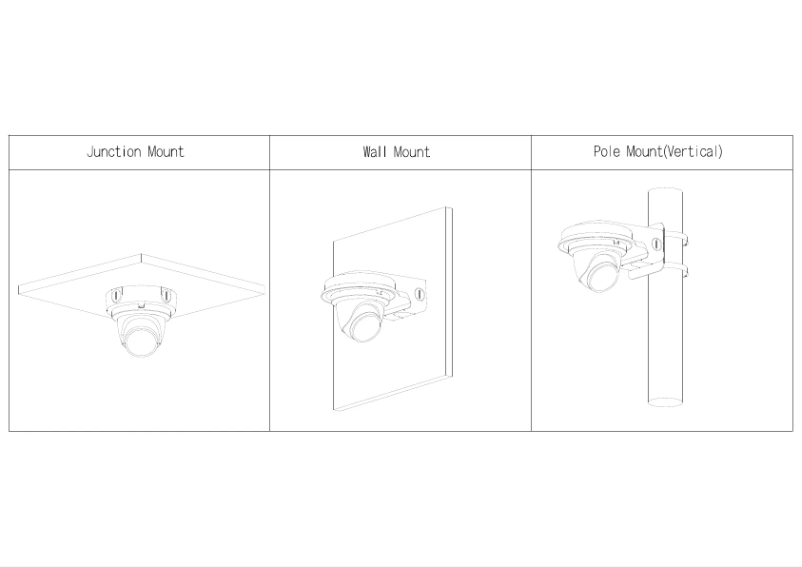 | Junction Mount | Wall Mount | Pole Mount(Vertical) |
|---|---|---|
| | | |