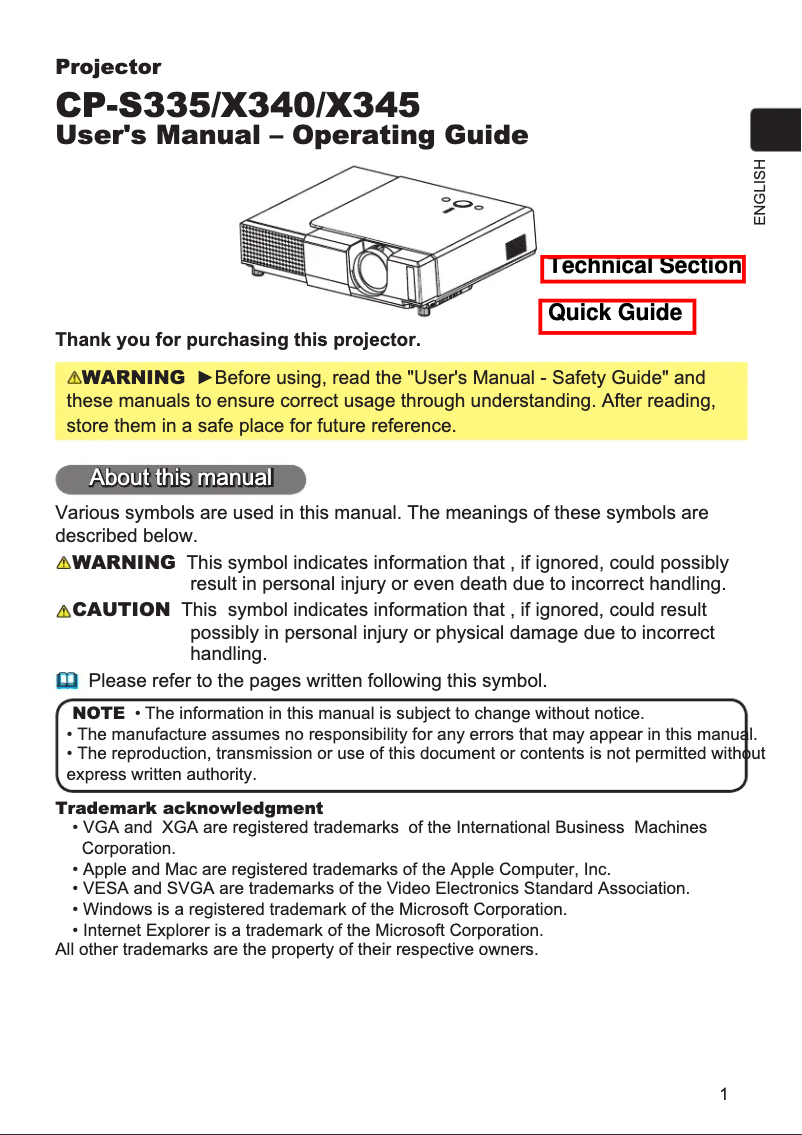 Projector

CP-S335/X340/X345
User's Manual – Operating Guide

ENGLISH

Technical Section

Quick Guide

Thank you for purchasing this projector.

WARNING ►Before using, read the "User's Manual - Safety Guide" and these manuals to ensure correct usage through understanding. After reading, store them in a safe place for future reference.

About this manual

Various symbols are used in this manual. The meanings of these symbols are described below.

WARNING This symbol indicates information that , if ignored, could possibly result in personal injury or even death due to incorrect handling.

CAUTION This symbol indicates information that , if ignored, could result possibly in personal injury or physical damage due to incorrect handling.

Please refer to the pages written following this symbol.

NOTE • The information in this manual is subject to change without notice.
• The manufacture assumes no responsibility for any errors that may appear in this manual.
• The reproduction, transmission or use of this document or contents is not permitted without express written authority.

Trademark acknowledgment
• VGA and XGA are registered trademarks of the International Business Machines Corporation.
• Apple and Mac are registered trademarks of the Apple Computer, Inc.
• VESA and SVGA are trademarks of the Video Electronics Standard Association.
• Windows is a registered trademark of the Microsoft Corporation.
• Internet Explorer is a trademark of the Microsoft Corporation.
All other trademarks are the property of their respective owners.

1