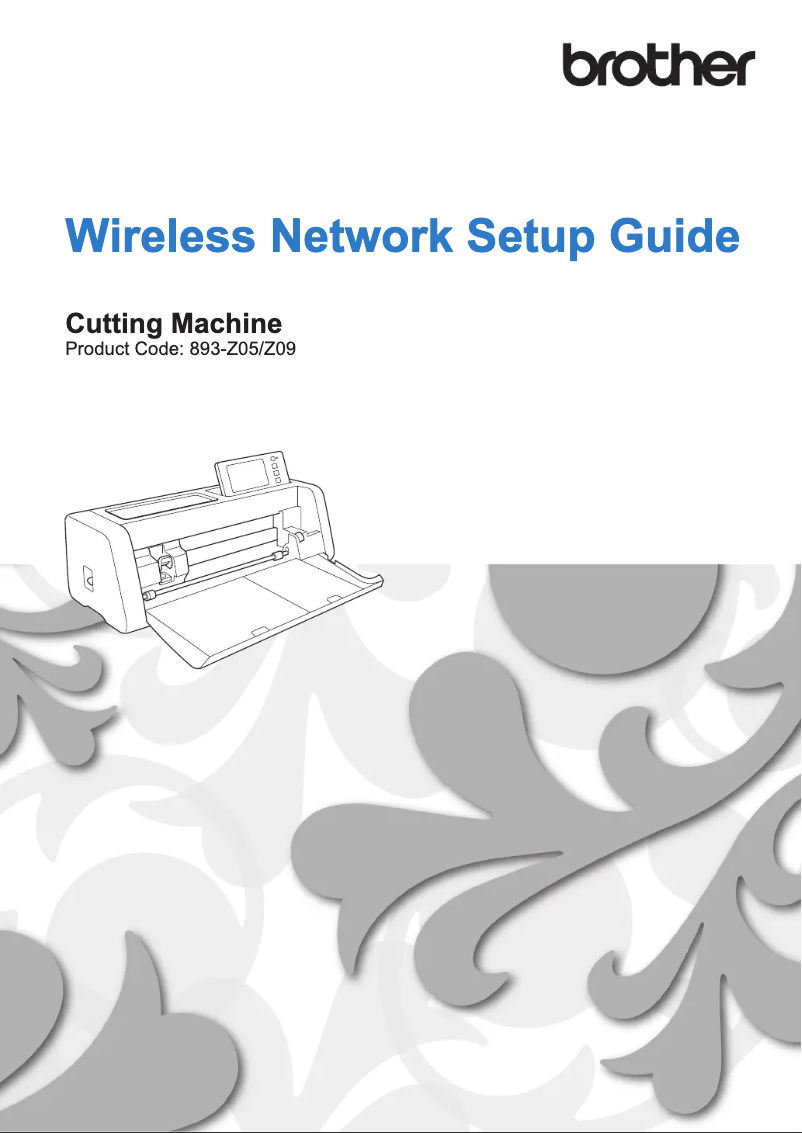 brother

Wireless Network Setup Guide

Cutting Machine
Product Code: 893-Z05/Z09