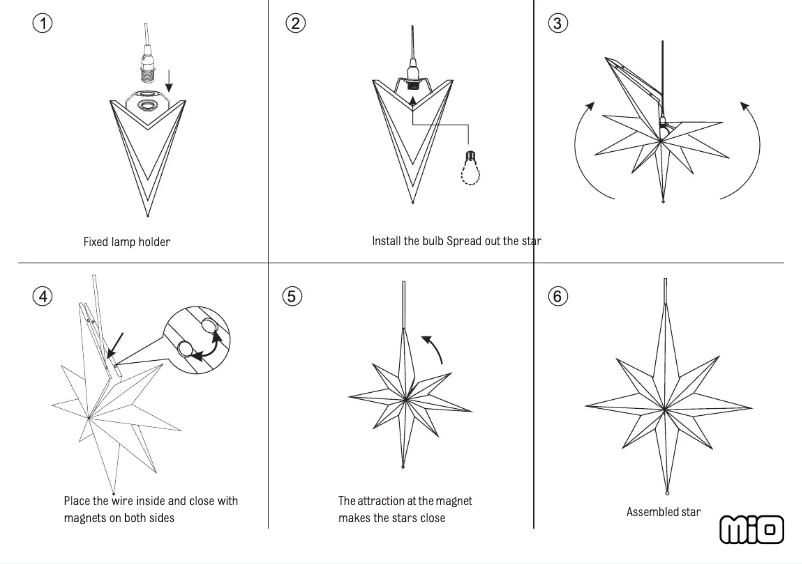 ①

Fixed lamp holder

②

Install the bulb Spread out the star

③

④

Place the wire inside and close with magnets on both sides

⑤

The attraction at the magnet makes the stars close

⑥

Assembled star

mio