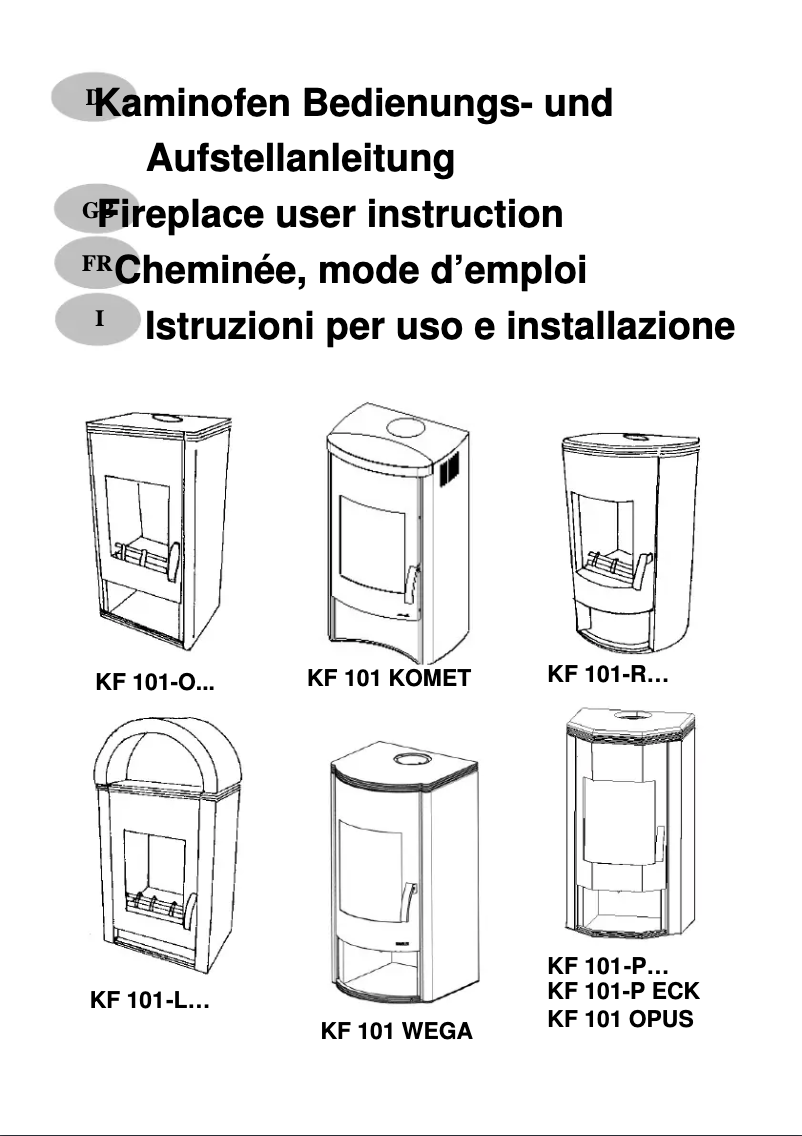 D Kaminofen Bedienungs- und Aufstellanleitung

GB Fireplace user instruction

FR Cheminée, mode d'emploi

I Istruzioni per uso e installazione

KF 101-O...

KF 101 KOMET

KF 101-R…

KF 101-L…

KF 101 WEGA

KF 101-P…
KF 101-P ECK
KF 101 OPUS