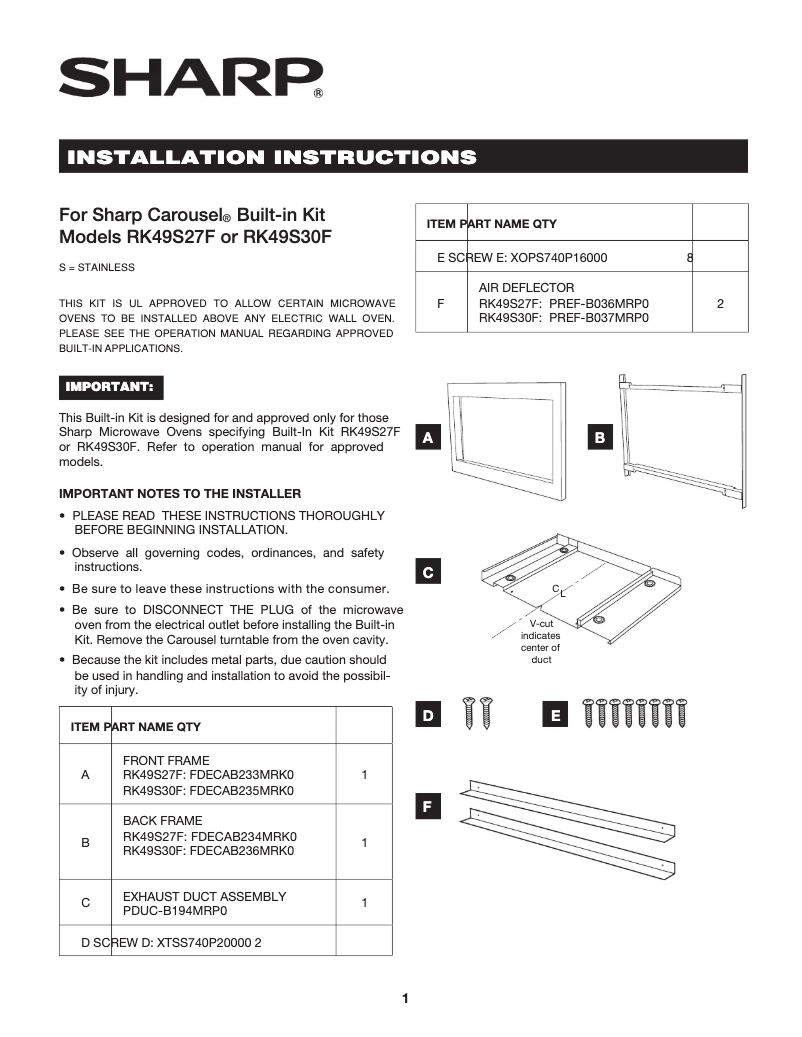 SHARP®

INSTALLATION INSTRUCTIONS

For Sharp Carousel® Built-in Kit Models RK49S27F or RK49S30F

S = STAINLESS

THIS KIT IS UL APPROVED TO ALLOW CERTAIN MICROWAVE OVENS TO BE INSTALLED ABOVE ANY ELECTRIC WALL OVEN. PLEASE SEE THE OPERATION MANUAL REGARDING APPROVED BUILT-IN APPLICATIONS.

IMPORTANT:

This Built-in Kit is designed for and approved only for those Sharp Microwave Ovens specifying Built-In Kit RK49S27F or RK49S30F. Refer to operation manual for approved models.

IMPORTANT NOTES TO THE INSTALLER

• PLEASE READ THESE INSTRUCTIONS THOROUGHLY BEFORE BEGINNING INSTALLATION.
• Observe all governing codes, ordinances, and safety instructions.
• Be sure to leave these instructions with the consumer.
• Be sure to DISCONNECT THE PLUG of the microwave oven from the electrical outlet before installing the Built-in Kit. Remove the Carousel turntable from the oven cavity.
• Because the kit includes metal parts, due caution should be used in handling and installation to avoid the possibility of injury.

| ITEM | PART NAME | QTY |
|---|---|---|
| A | FRONT FRAME RK49S27F: FDECAB233MRK0 RK49S30F: FDECAB235MRK0 | 1 |
| B | BACK FRAME RK49S27F: FDECAB234MRK0 RK49S30F: FDECAB236MRK0 | 1 |
| C | EXHAUST DUCT ASSEMBLY PDUC-B194MRP0 | 1 |
| D | SCREW D: XTSS740P20000 | 2 |

| ITEM | PART NAME | QTY |
|---|---|---|
| E | SCREW E: XOPS740P16000 | 8 |
| F | AIR DEFLECTOR RK49S27F: PREF-B036MRP0 RK49S30F: PREF-B037MRP0 | 2 |

A

B

C

C L

V-cut indicates center of duct

D

E

F

1