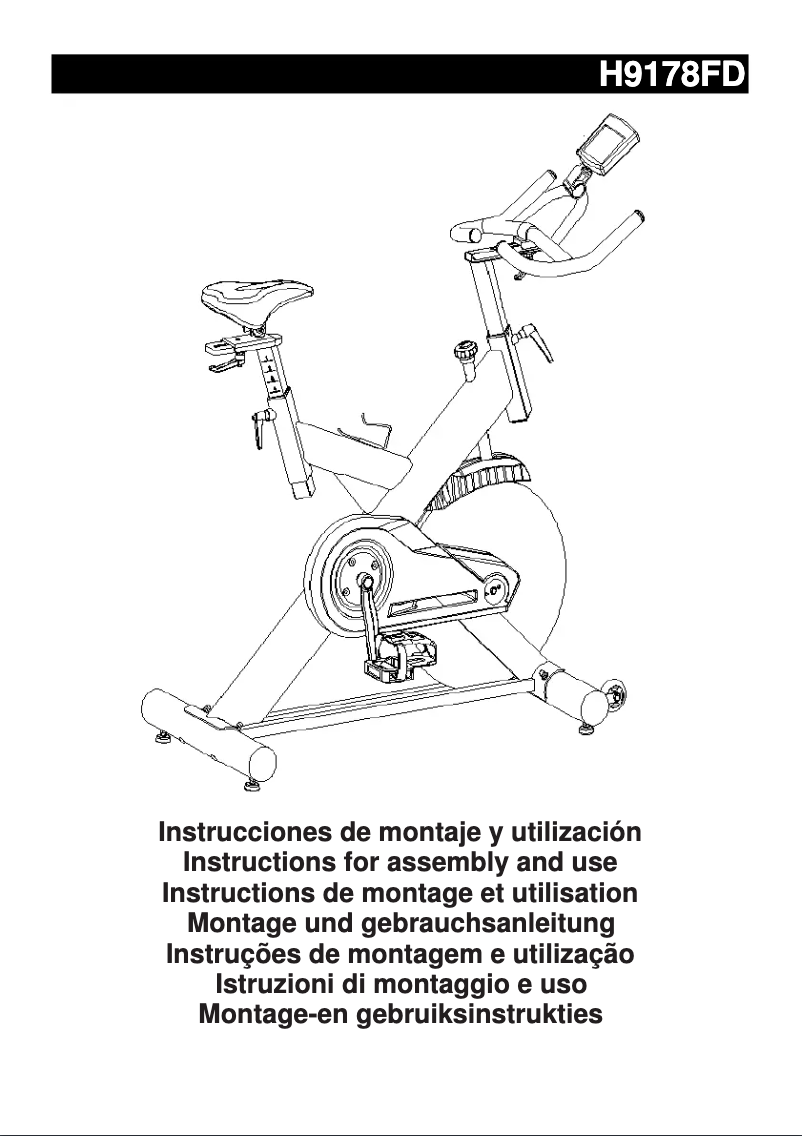 H9178FD

Instrucciones de montaje y utilización
Instructions for assembly and use
Instructions de montage et utilisation
Montage und gebrauchsanleitung
Instruções de montagem e utilização
Istruzioni di montaggio e uso
Montage-en gebruiksinstrukties