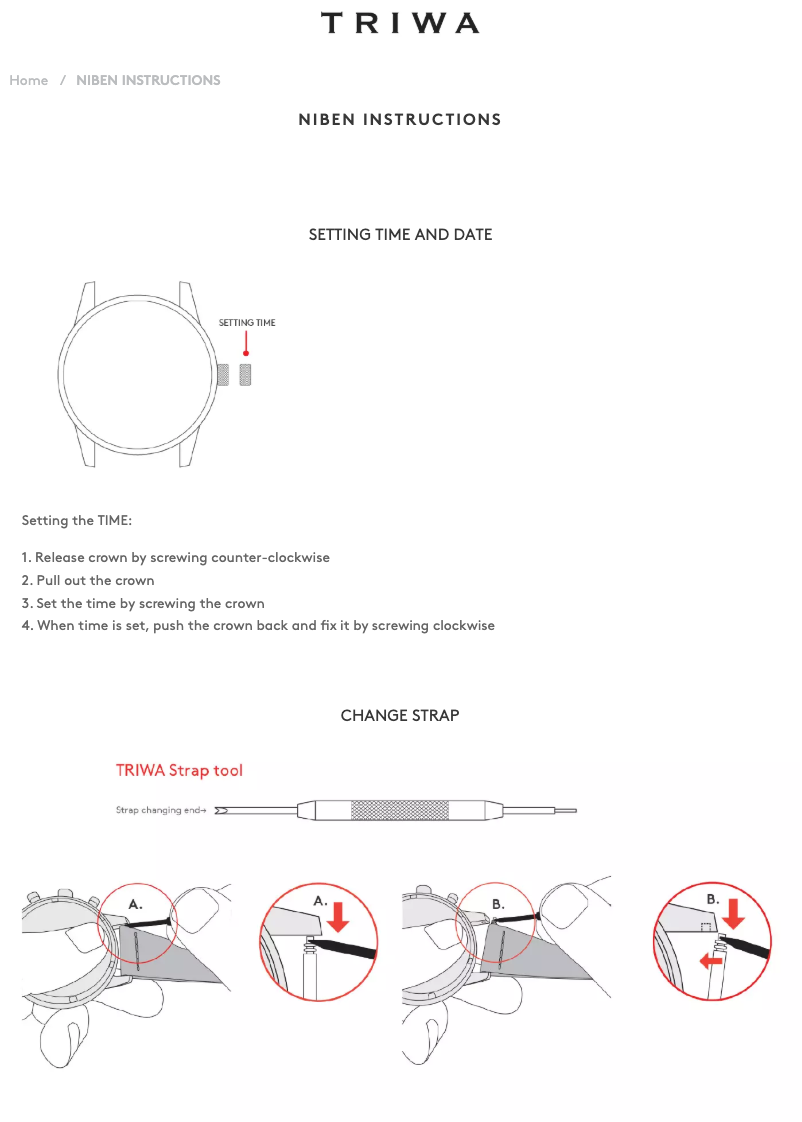 TRIWA

Home / NIBEN INSTRUCTIONS

NIBEN INSTRUCTIONS

SETTING TIME AND DATE

SETTING TIME

Setting the TIME:

1. Release crown by screwing counter-clockwise
2. Pull out the crown
3. Set the time by screwing the crown
4. When time is set, push the crown back and fix it by screwing clockwise

CHANGE STRAP

TRIWA Strap tool

Strap changing end→

A.

A.

B.

B.