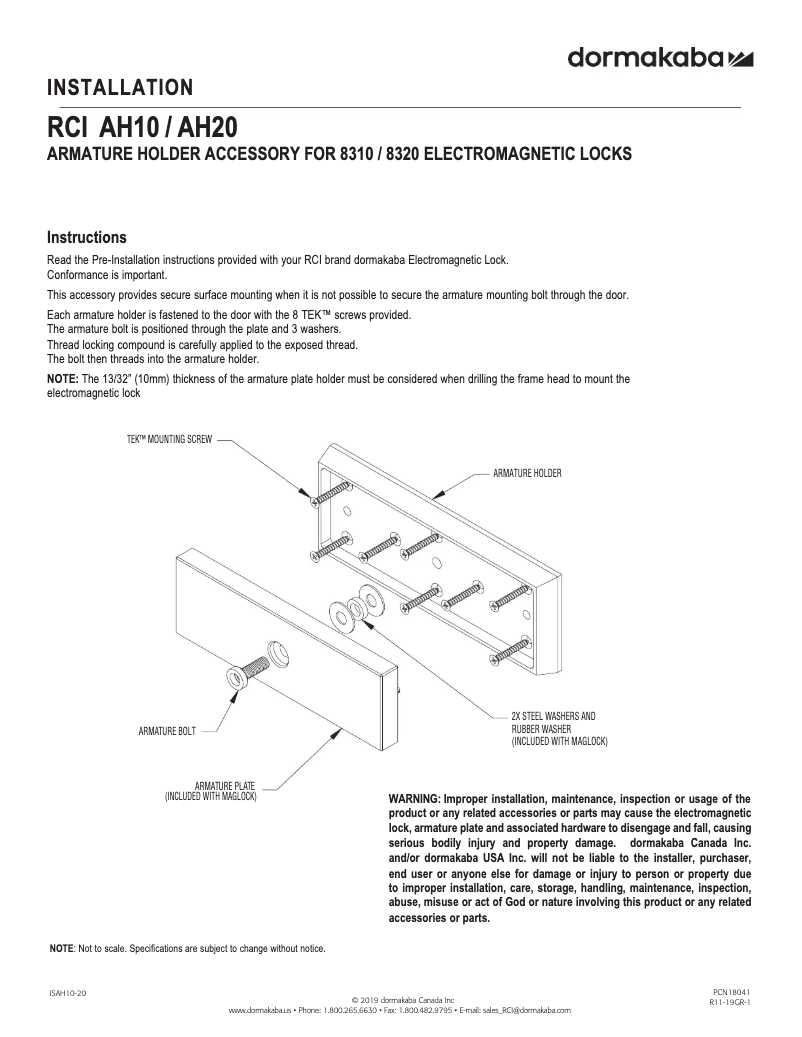 dormakaba

INSTALLATION

RCI AH10 / AH20

ARMATURE HOLDER ACCESSORY FOR 8310 / 8320 ELECTROMAGNETIC LOCKS

Instructions

Read the Pre-Installation instructions provided with your RCI brand dormakaba Electromagnetic Lock. Conformance is important.

This accessory provides secure surface mounting when it is not possible to secure the armature mounting bolt through the door.

Each armature holder is fastened to the door with the 8 TEK™ screws provided.
The armature bolt is positioned through the plate and 3 washers.
Thread locking compound is carefully applied to the exposed thread.
The bolt then threads into the armature holder.

NOTE: The 13/32" (10mm) thickness of the armature plate holder must be considered when drilling the frame head to mount the electromagnetic lock

TEK™ MOUNTING SCREW

ARMATURE HOLDER

2X STEEL WASHERS AND RUBBER WASHER (INCLUDED WITH MAGLOCK)

ARMATURE BOLT

ARMATURE PLATE (INCLUDED WITH MAGLOCK)

WARNING: Improper installation, maintenance, inspection or usage of the product or any related accessories or parts may cause the electromagnetic lock, armature plate and associated hardware to disengage and fall, causing serious bodily injury and property damage. dormakaba Canada Inc. and/or dormakaba USA Inc. will not be liable to the installer, purchaser, end user or anyone else for damage or injury to person or property due to improper installation, care, storage, handling, maintenance, inspection, abuse, misuse or act of God or nature involving this product or any related accessories or parts.

NOTE: Not to scale. Specifications are subject to change without notice.

ISAH10-20

© 2019 dormakaba Canada Inc
www.dormakaba.us • Phone: 1.800.265.6630 • Fax: 1.800.482.9795 • E-mail: sales_RCI@dormakaba.com

PCN18041
R11-19GR-1