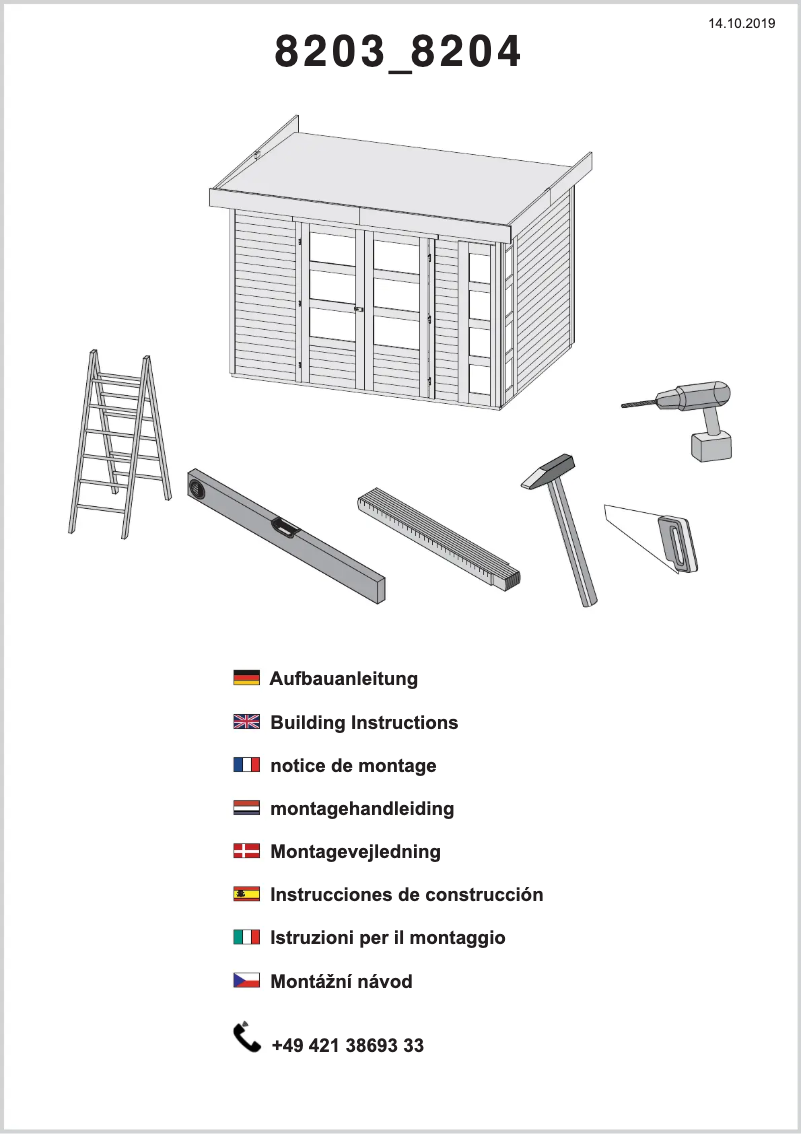 14.10.2019

8203_8204

Aufbauanleitung

Building Instructions

notice de montage

montagehandleiding

Montagevejledning

Instrucciones de construcción

Istruzioni per il montaggio

Montážní návod

+49 421 38693 33