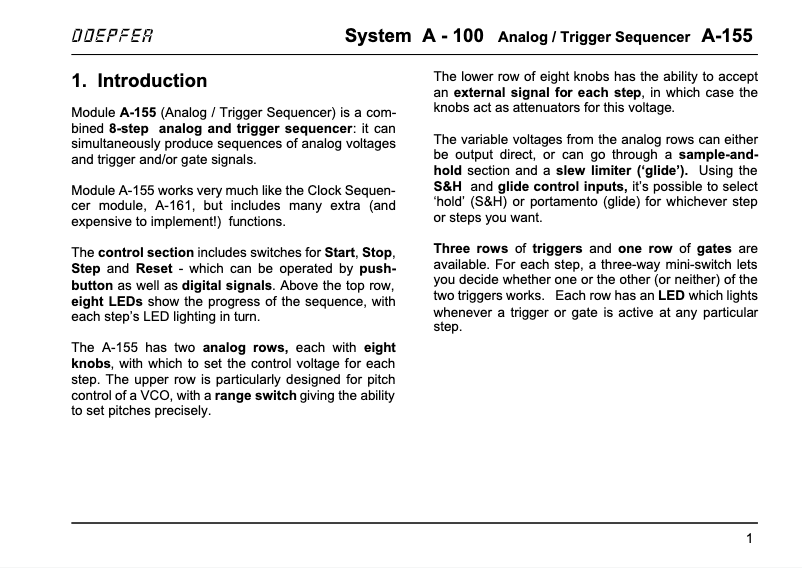 DOEPFER System A - 100 Analog / Trigger Sequencer A-155

1. Introduction

Module A-155 (Analog / Trigger Sequencer) is a combined 8-step analog and trigger sequencer: it can simultaneously produce sequences of analog voltages and trigger and/or gate signals.

Module A-155 works very much like the Clock Sequencer module, A-161, but includes many extra (and expensive to implement!) functions.

The control section includes switches for Start, Stop, Step and Reset - which can be operated by push-button as well as digital signals. Above the top row, eight LEDs show the progress of the sequence, with each step's LED lighting in turn.

The A-155 has two analog rows, each with eight knobs, with which to set the control voltage for each step. The upper row is particularly designed for pitch control of a VCO, with a range switch giving the ability to set pitches precisely.

The lower row of eight knobs has the ability to accept an external signal for each step, in which case the knobs act as attenuators for this voltage.

The variable voltages from the analog rows can either be output direct, or can go through a sample-and-hold section and a slew limiter ('glide'). Using the S&H and glide control inputs, it's possible to select 'hold' (S&H) or portamento (glide) for whichever step or steps you want.

Three rows of triggers and one row of gates are available. For each step, a three-way mini-switch lets you decide whether one or the other (or neither) of the two triggers works. Each row has an LED which lights whenever a trigger or gate is active at any particular step.

1