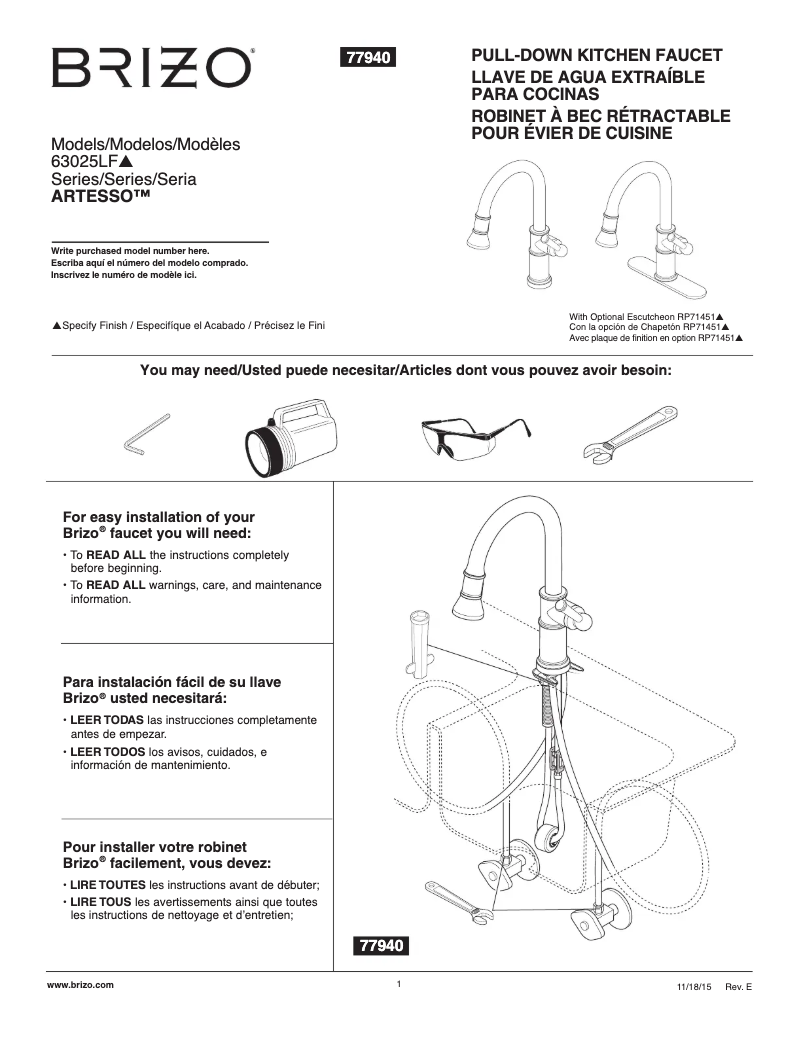 BRIZO®

77940

PULL-DOWN KITCHEN FAUCET
LLAVE DE AGUA EXTRAÍBLE PARA COCINAS
ROBINET À BEC RÉTRACTABLE POUR ÉVIER DE CUISINE

Models/Modelos/Modèles
63025LF▲
Series/Series/Seria
ARTESSO™

Write purchased model number here.
Escriba aquí el número del modelo comprado.
Inscrivez le numéro de modèle ici.

▲Specify Finish / Especifíque el Acabado / Précisez le Fini

With Optional Escutcheon RP71451▲
Con la opción de Chapetón RP71451▲
Avec plaque de finition en option RP71451▲

You may need/Usted puede necesitar/Articles dont vous pouvez avoir besoin:

For easy installation of your Brizo® faucet you will need:
• To READ ALL the instructions completely before beginning.
• To READ ALL warnings, care, and maintenance information.

Para instalación fácil de su llave Brizo® usted necesitará:
• LEER TODAS las instrucciones completamente antes de empezar.
• LEER TODOS los avisos, cuidados, e información de mantenimiento.

Pour installer votre robinet Brizo® facilement, vous devez:
• LIRE TOUTES les instructions avant de débuter;
• LIRE TOUS les avertissements ainsi que toutes les instructions de nettoyage et d'entretien;

77940

www.brizo.com

1

11/18/15 Rev. E