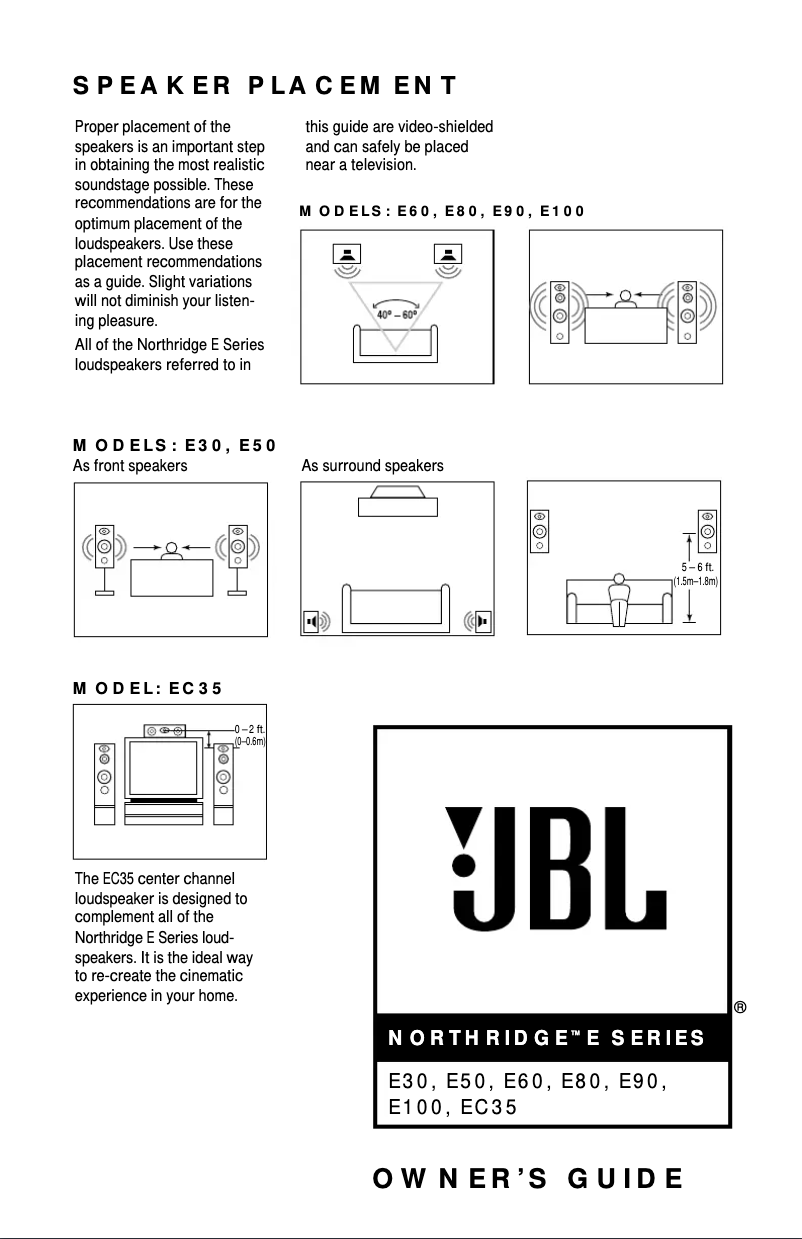 SPEAKER PLACEMENT

Proper placement of the speakers is an important step in obtaining the most realistic soundstage possible. These recommendations are for the optimum placement of the loudspeakers. Use these placement recommendations as a guide. Slight variations will not diminish your listening pleasure.

All of the Northridge E Series loudspeakers referred to in this guide are video-shielded and can safely be placed near a television.

MODELS: E60, E80, E90, E100

40° – 60°

MODELS: E30, E50

As front speakers

As surround speakers

5 – 6 ft. (1.5m–1.8m)

MODEL: EC35

0 – 2 ft. (0–0.6m)

The EC35 center channel loudspeaker is designed to complement all of the Northridge E Series loudspeakers. It is the ideal way to re-create the cinematic experience in your home.

JBL ®

NORTHRIDGE™ E SERIES

E30, E50, E60, E80, E90, E100, EC35

OWNER'S GUIDE