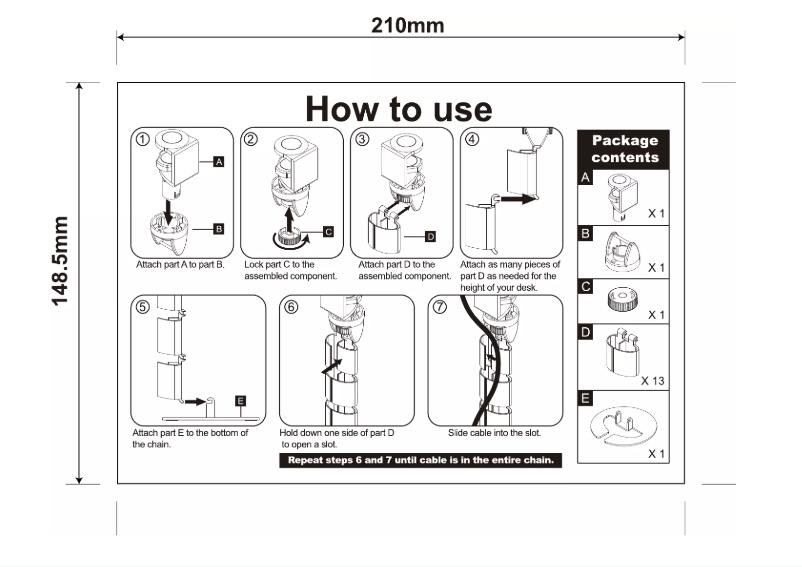 210mm

148.5mm

How to use

① A B
Attach part A to part B.

② C
Lock part C to the assembled component.

③ D
Attach part D to the assembled component.

④
Attach as many pieces of part D as needed for the height of your desk.

⑤ E
Attach part E to the bottom of the chain.

⑥
Hold down one side of part D to open a slot.

⑦
Slide cable into the slot.

Repeat steps 6 and 7 until cable is in the entire chain.

Package contents

A X 1
B X 1
C X 1
D X 13
E X 1