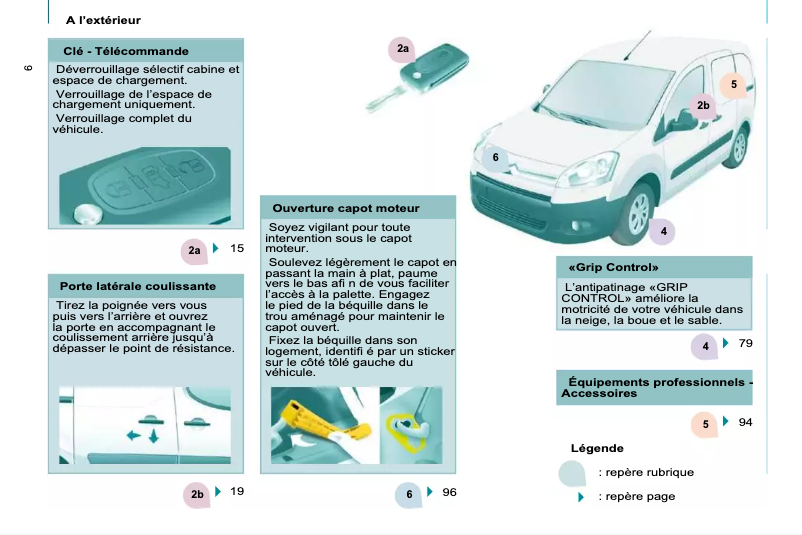 A l'extérieur

6

Clé - Télécommande

Déverrouillage sélectif cabine et espace de chargement.

Verrouillage de l'espace de chargement uniquement.

Verrouillage complet du véhicule.

2a 15

Porte latérale coulissante

Tirez la poignée vers vous puis vers l'arrière et ouvrez la porte en accompagnant le coulissement arrière jusqu'à dépasser le point de résistance.

2b 19

2a

Ouverture capot moteur

Soyez vigilant pour toute intervention sous le capot moteur.

Soulevez légèrement le capot en passant la main à plat, paume vers le bas afi n de vous faciliter l'accès à la palette. Engagez le pied de la béquille dans le trou aménagé pour maintenir le capot ouvert.

Fixez la béquille dans son logement, identifi é par un sticker sur le côté tôlé gauche du véhicule.

6 96

5

2b

6

4

«Grip Control»

L'antipatinage «GRIP CONTROL» améliore la motricité de votre véhicule dans la neige, la boue et le sable.

4 79

Équipements professionnels - Accessoires

5 94

Légende

: repère rubrique

: repère page