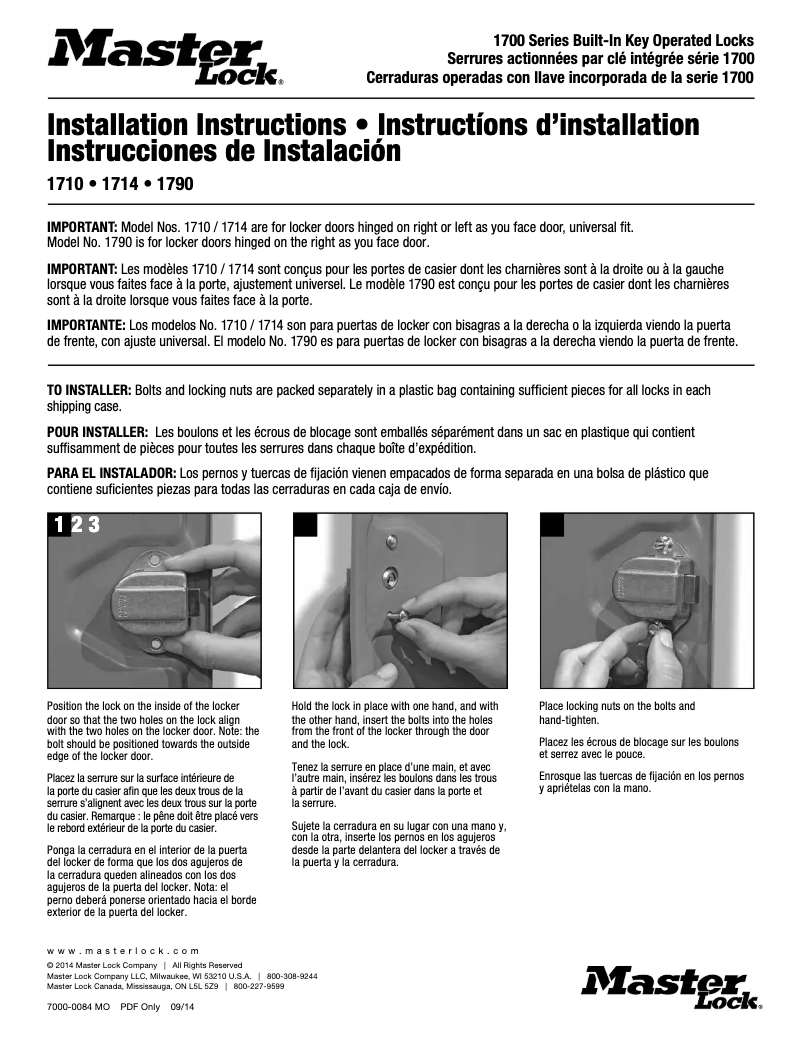 Master Lock®

1700 Series Built-In Key Operated Locks
Serrures actionnées par clé intégrée série 1700
Cerraduras operadas con llave incorporada de la serie 1700

Installation Instructions • Instructíons d'installation
Instrucciones de Instalación

1710 • 1714 • 1790

IMPORTANT: Model Nos. 1710 / 1714 are for locker doors hinged on right or left as you face door, universal fit. Model No. 1790 is for locker doors hinged on the right as you face door.

IMPORTANT: Les modèles 1710 / 1714 sont conçus pour les portes de casier dont les charnières sont à la droite ou à la gauche lorsque vous faites face à la porte, ajustement universel. Le modèle 1790 est conçu pour les portes de casier dont les charnières sont à la droite lorsque vous faites face à la porte.

IMPORTANTE: Los modelos No. 1710 / 1714 son para puertas de locker con bisagras a la derecha o la izquierda viendo la puerta de frente, con ajuste universal. El modelo No. 1790 es para puertas de locker con bisagras a la derecha viendo la puerta de frente.

TO INSTALLER: Bolts and locking nuts are packed separately in a plastic bag containing sufficient pieces for all locks in each shipping case.

POUR INSTALLER: Les boulons et les écrous de blocage sont emballés séparément dans un sac en plastique qui contient suffisamment de pièces pour toutes les serrures dans chaque boîte d'expédition.

PARA EL INSTALADOR: Los pernos y tuercas de fijación vienen empacados de forma separada en una bolsa de plástico que contiene suficientes piezas para todas las cerraduras en cada caja de envío.

1 2 3

Position the lock on the inside of the locker door so that the two holes on the lock align with the two holes on the locker door. Note: the bolt should be positioned towards the outside edge of the locker door.

Placez la serrure sur la surface intérieure de la porte du casier afin que les deux trous de la serrure s'alignent avec les deux trous sur la porte du casier. Remarque : le pêne doit être placé vers le rebord extérieur de la porte du casier.

Ponga la cerradura en el interior de la puerta del locker de forma que los dos agujeros de la cerradura queden alineados con los dos agujeros de la puerta del locker. Nota: el perno deberá ponerse orientado hacia el borde exterior de la puerta del locker.

Hold the lock in place with one hand, and with the other hand, insert the bolts into the holes from the front of the locker through the door and the lock.

Tenez la serrure en place d'une main, et avec l'autre main, insérez les boulons dans les trous à partir de l'avant du casier dans la porte et la serrure.

Sujete la cerradura en su lugar con una mano y, con la otra, inserte los pernos en los agujeros desde la parte delantera del locker a través de la puerta y la cerradura.

Place locking nuts on the bolts and hand-tighten.

Placez les écrous de blocage sur les boulons et serrez avec le pouce.

Enrosque las tuercas de fijación en los pernos y apriételas con la mano.

www.masterlock.com
© 2014 Master Lock Company | All Rights Reserved
Master Lock Company LLC, Milwaukee, WI 53210 U.S.A. | 800-308-9244
Master Lock Canada, Mississauga, ON L5L 5Z9 | 800-227-9599

7000-0084 MO PDF Only 09/14

Master Lock®