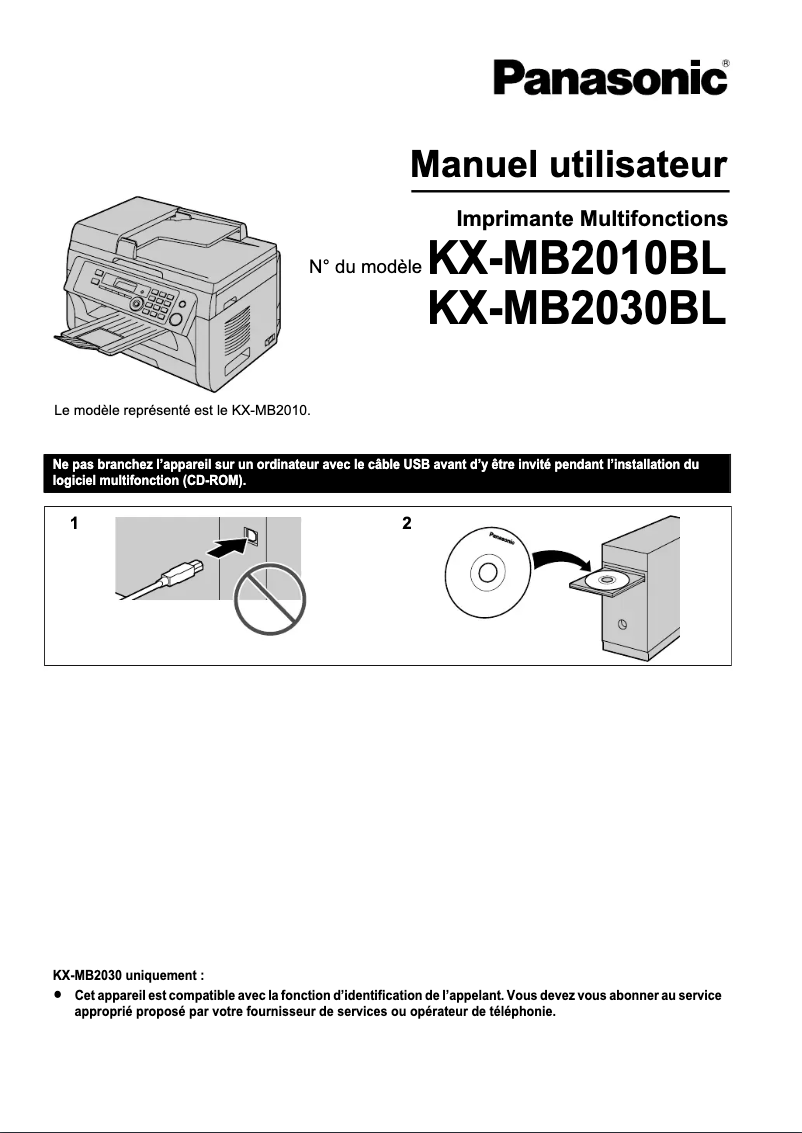 Panasonic®

Manuel utilisateur

Imprimante Multifonctions

N° du modèle KX-MB2010BL
KX-MB2030BL

Le modèle représenté est le KX-MB2010.

Ne pas branchez l'appareil sur un ordinateur avec le câble USB avant d'y être invité pendant l'installation du logiciel multifonction (CD-ROM).

1

2

Panasonic

KX-MB2030 uniquement :

● Cet appareil est compatible avec la fonction d'identification de l'appelant. Vous devez vous abonner au service approprié proposé par votre fournisseur de services ou opérateur de téléphonie.