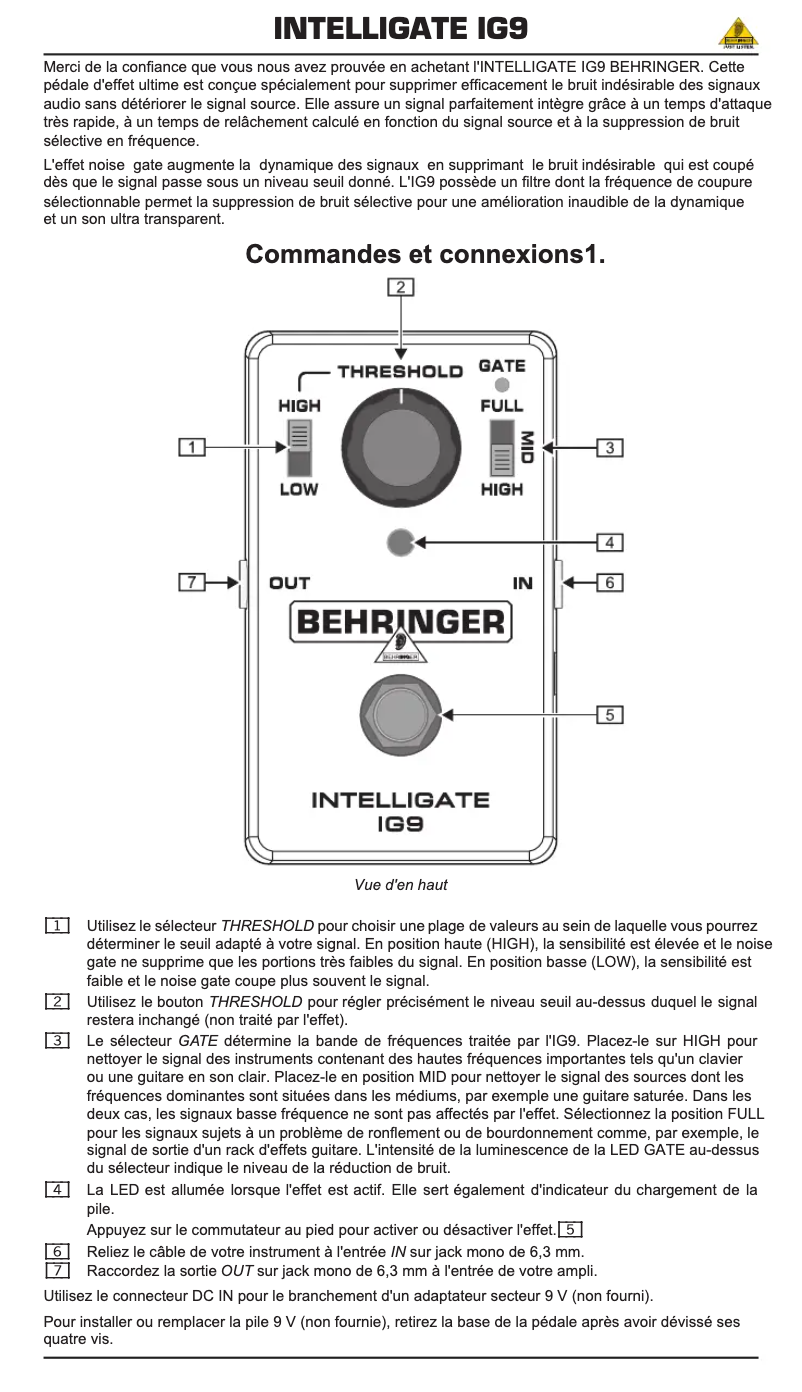 INTELLIGATE IG9

Merci de la confiance que vous nous avez prouvée en achetant l'INTELLIGATE IG9 BEHRINGER. Cette pédale d'effet ultime est conçue spécialement pour supprimer efficacement le bruit indésirable des signaux audio sans détériorer le signal source. Elle assure un signal parfaitement intègre grâce à un temps d'attaque très rapide, à un temps de relâchement calculé en fonction du signal source et à la suppression de bruit sélective en fréquence.

L'effet noise gate augmente la dynamique des signaux en supprimant le bruit indésirable qui est coupé dès que le signal passe sous un niveau seuil donné. L'IG9 possède un filtre dont la fréquence de coupure sélectionnable permet la suppression de bruit sélective pour une amélioration inaudible de la dynamique et un son ultra transparent.

Commandes et connexions1.

2
THRESHOLD
GATE
HIGH
FULL
1
MID
3
LOW
HIGH
4
7
OUT
IN
6
BEHRINGER
5
INTELLIGATE
IG9

Vue d'en haut

1 Utilisez le sélecteur THRESHOLD pour choisir une plage de valeurs au sein de laquelle vous pourrez déterminer le seuil adapté à votre signal. En position haute (HIGH), la sensibilité est élevée et le noise gate ne supprime que les portions très faibles du signal. En position basse (LOW), la sensibilité est faible et le noise gate coupe plus souvent le signal.

2 Utilisez le bouton THRESHOLD pour régler précisément le niveau seuil au-dessus duquel le signal restera inchangé (non traité par l'effet).

3 Le sélecteur GATE détermine la bande de fréquences traitée par l'IG9. Placez-le sur HIGH pour nettoyer le signal des instruments contenant des hautes fréquences importantes tels qu'un clavier ou une guitare en son clair. Placez-le en position MID pour nettoyer le signal des sources dont les fréquences dominantes sont situées dans les médiums, par exemple une guitare saturée. Dans les deux cas, les signaux basse fréquence ne sont pas affectés par l'effet. Sélectionnez la position FULL pour les signaux sujets à un problème de ronflement ou de bourdonnement comme, par exemple, le signal de sortie d'un rack d'effets guitare. L'intensité de la luminescence de la LED GATE au-dessus du sélecteur indique le niveau de la réduction de bruit.

4 La LED est allumée lorsque l'effet est actif. Elle sert également d'indicateur du chargement de la pile.

Appuyez sur le commutateur au pied pour activer ou désactiver l'effet. 5

6 Reliez le câble de votre instrument à l'entrée IN sur jack mono de 6,3 mm.

7 Raccordez la sortie OUT sur jack mono de 6,3 mm à l'entrée de votre ampli.

Utilisez le connecteur DC IN pour le branchement d'un adaptateur secteur 9 V (non fourni).

Pour installer ou remplacer la pile 9 V (non fournie), retirez la base de la pédale après avoir dévissé ses quatre vis.