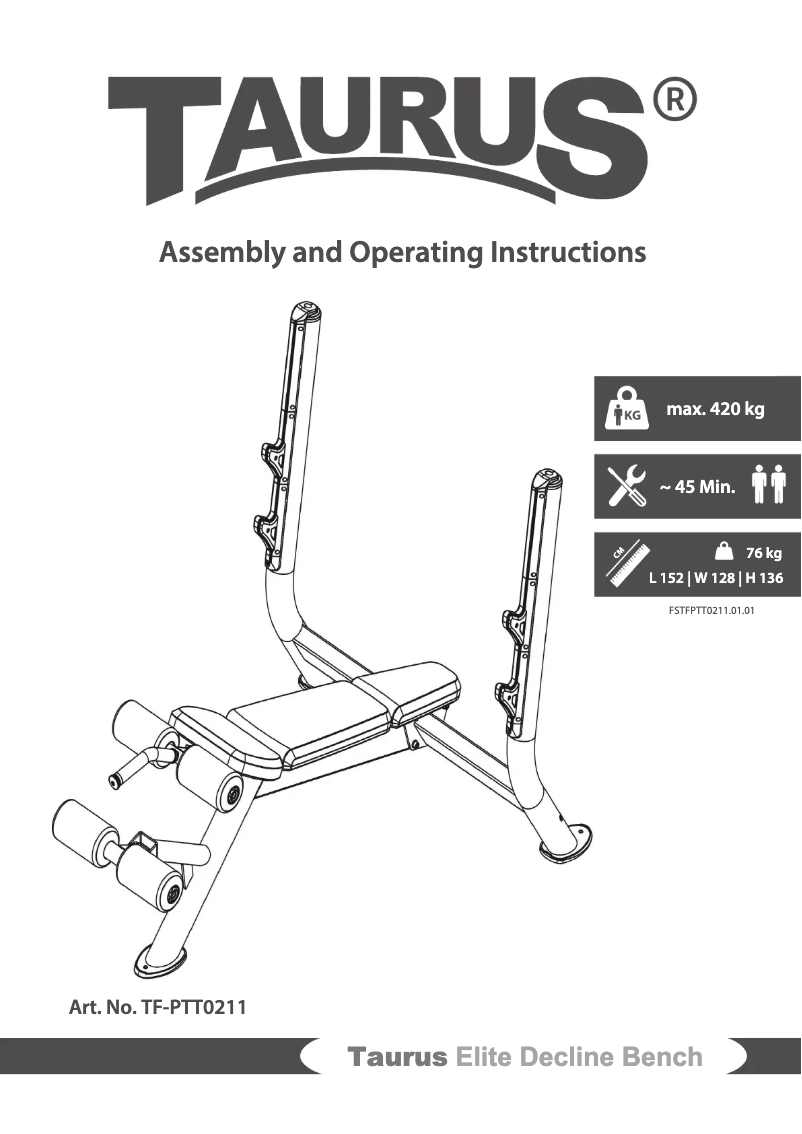 TAURUS®

Assembly and Operating Instructions

KG max. 420 kg

~ 45 Min.

CM 76 kg
L 152 | W 128 | H 136

FSTFPTT0211.01.01

Art. No. TF-PTT0211

Taurus Elite Decline Bench