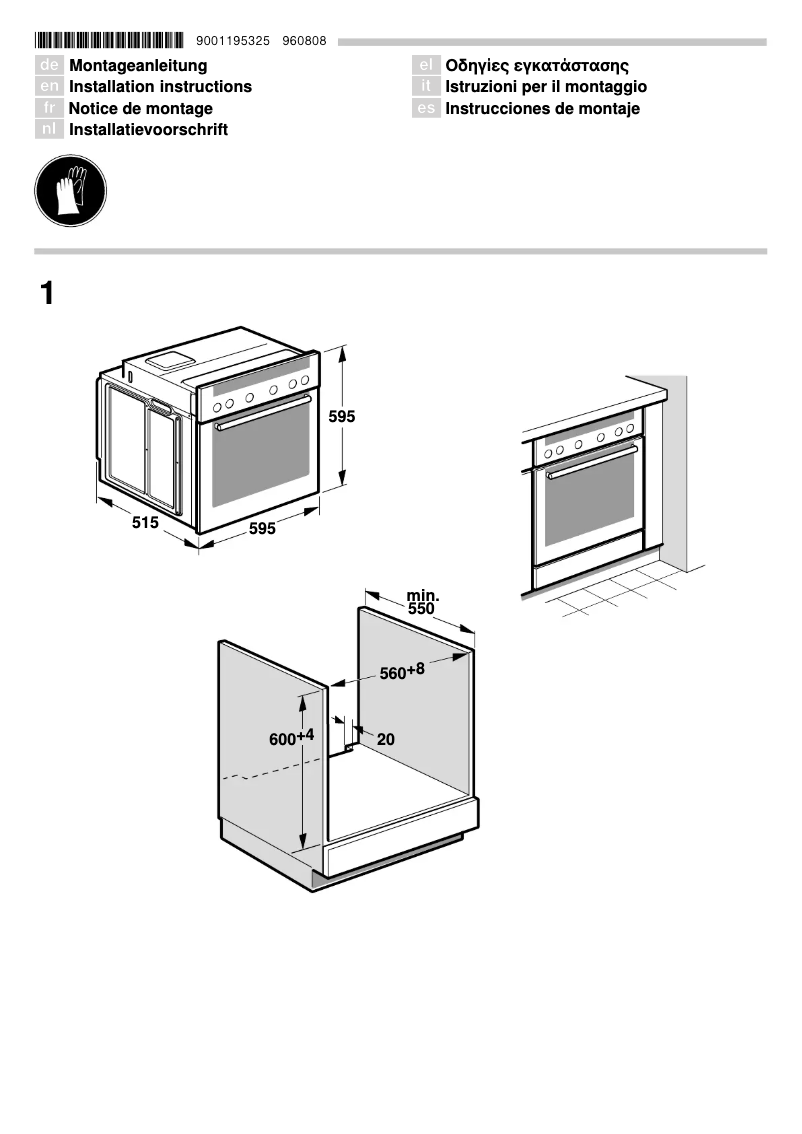 9001195325 960808

de Montageanleitung
en Installation instructions
fr Notice de montage
nl Installatievoorschrift

el Οδηγίες εγκατάστασης
it Istruzioni per il montaggio
es Instrucciones de montaje

1

595
515
595

min. 550
$560^{+8}$
$600^{+4}$
20