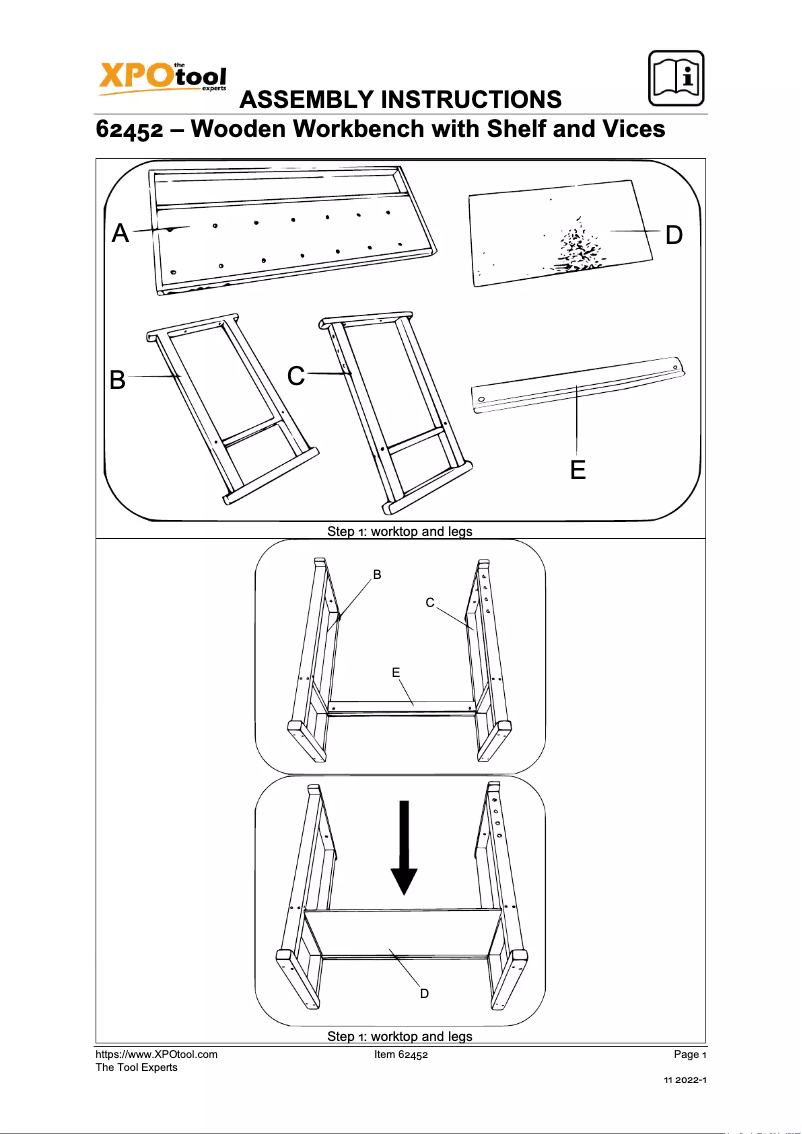 XPOtool the experts

ASSEMBLY INSTRUCTIONS

62452 – Wooden Workbench with Shelf and Vices

A

D

B

C

E

Step 1: worktop and legs

B

C

E

D

Step 1: worktop and legs

https://www.XPOtool.com
The Tool Experts

Item 62452

Page 1

11 2022-1