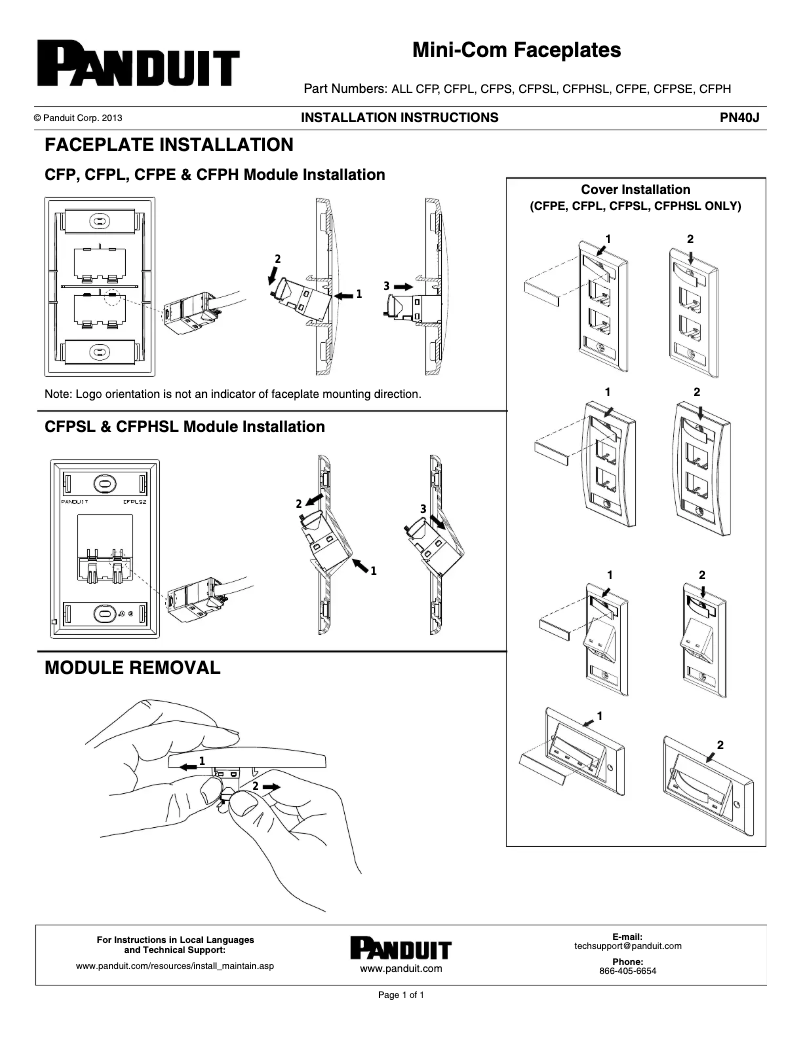 PANDUIT

Mini-Com Faceplates

Part Numbers: ALL CFP, CFPL, CFPS, CFPSL, CFPHSL, CFPE, CFPSE, CFPH

© Panduit Corp. 2013 INSTALLATION INSTRUCTIONS PN40J

FACEPLATE INSTALLATION

CFP, CFPL, CFPE & CFPH Module Installation

2
1
3

Note: Logo orientation is not an indicator of faceplate mounting direction.

CFPSL & CFPHSL Module Installation

PANDUIT CFPLS2

2
1
3

MODULE REMOVAL

1
2

Cover Installation
(CFPE, CFPL, CFPSL, CFPHSL ONLY)

1 2
1 2
1 2
1 2

For Instructions in Local Languages and Technical Support:
www.panduit.com/resources/install_maintain.asp

PANDUIT
www.panduit.com

E-mail:
techsupport@panduit.com
Phone:
866-405-6654

Page 1 of 1