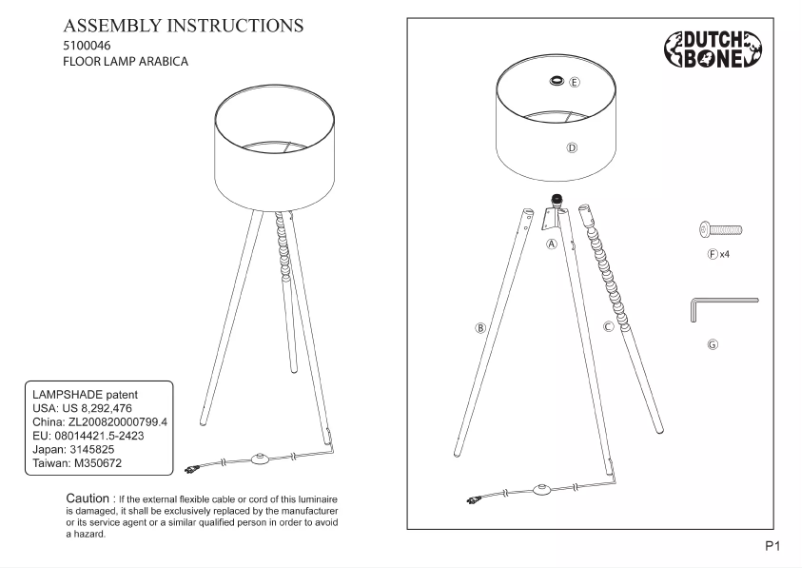 ASSEMBLY INSTRUCTIONS
5100046
FLOOR LAMP ARABICA

LAMPSHADE patent
USA: US 8,292,476
China: ZL200820000799.4
EU: 08014421.5-2423
Japan: 3145825
Taiwan: M350672

Caution : If the external flexible cable or cord of this luminaire is damaged, it shall be exclusively replaced by the manufacturer or its service agent or a similar qualified person in order to avoid a hazard.

DUTCH BONE

E

D

A

B

C

F x4

G

P1