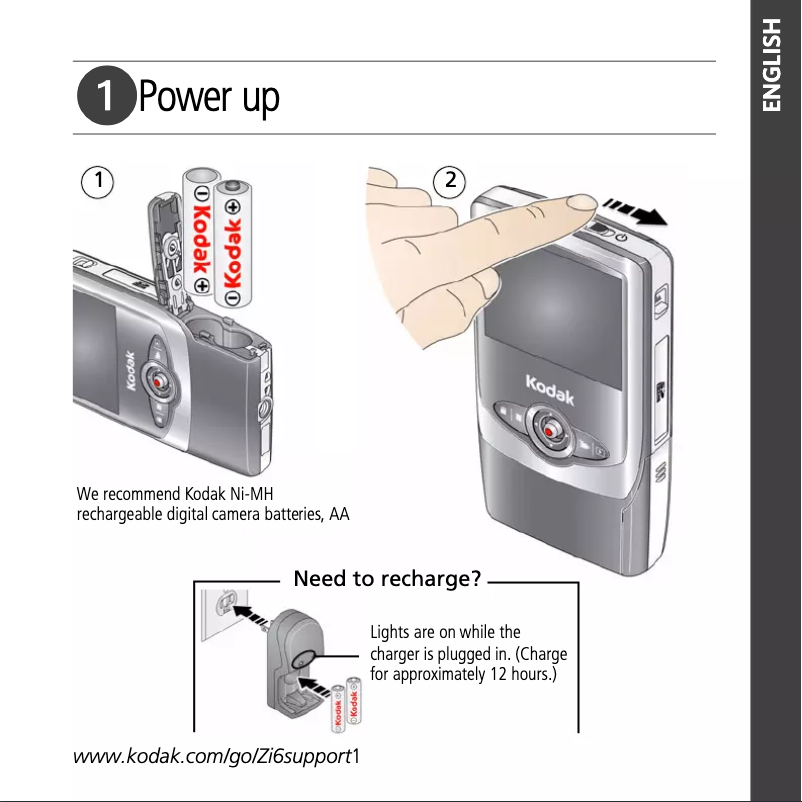 ENGLISH

1 Power up

1

Kodak

Kodak

Kodak

We recommend Kodak Ni-MH rechargeable digital camera batteries, AA

2

Kodak

Need to recharge?

Lights are on while the charger is plugged in. (Charge for approximately 12 hours.)

Kodak

Kodak

www.kodak.com/go/Zi6support 1