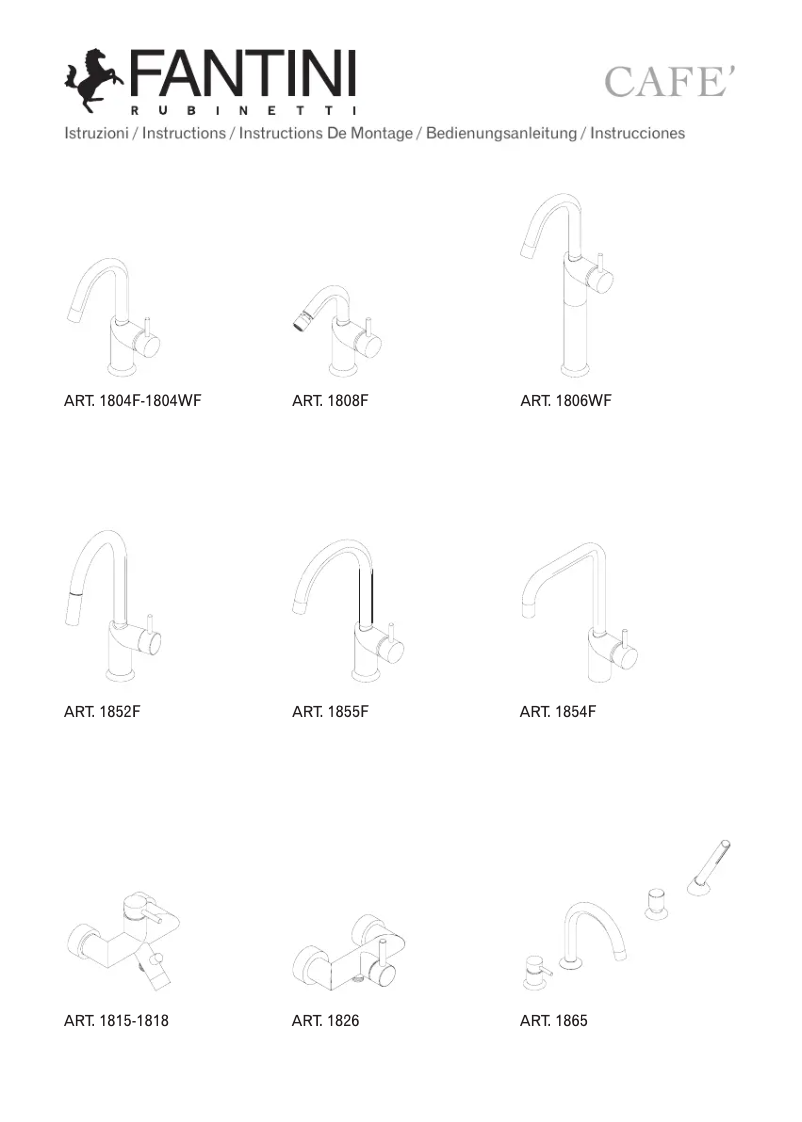 FANTINI
RUBINETTI

CAFE'

Istruzioni / Instructions / Instructions De Montage / Bedienungsanleitung / Instrucciones

ART. 1804F-1804WF

ART. 1808F

ART. 1806WF

ART. 1852F

ART. 1855F

ART. 1854F

ART. 1815-1818

ART. 1826

ART. 1865