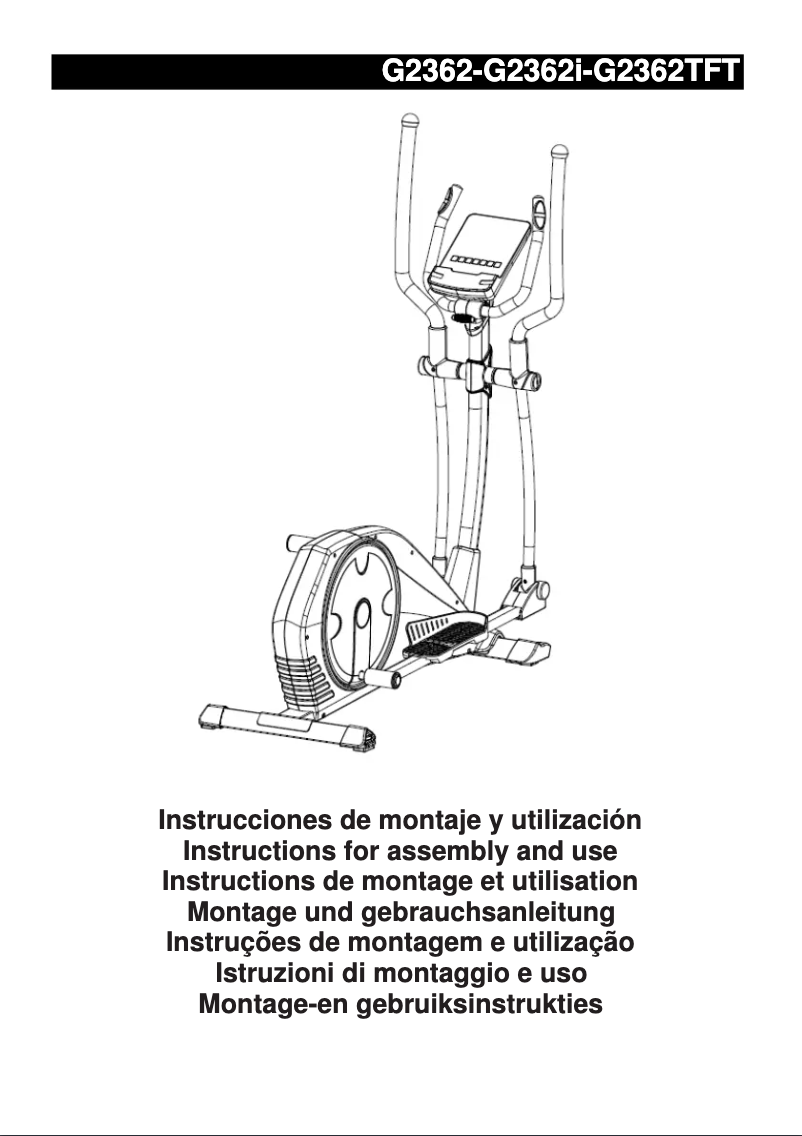 G2362-G2362i-G2362TFT

Instrucciones de montaje y utilización
Instructions for assembly and use
Instructions de montage et utilisation
Montage und gebrauchsanleitung
Instruções de montagem e utilização
Istruzioni di montaggio e uso
Montage-en gebruiksinstrukties