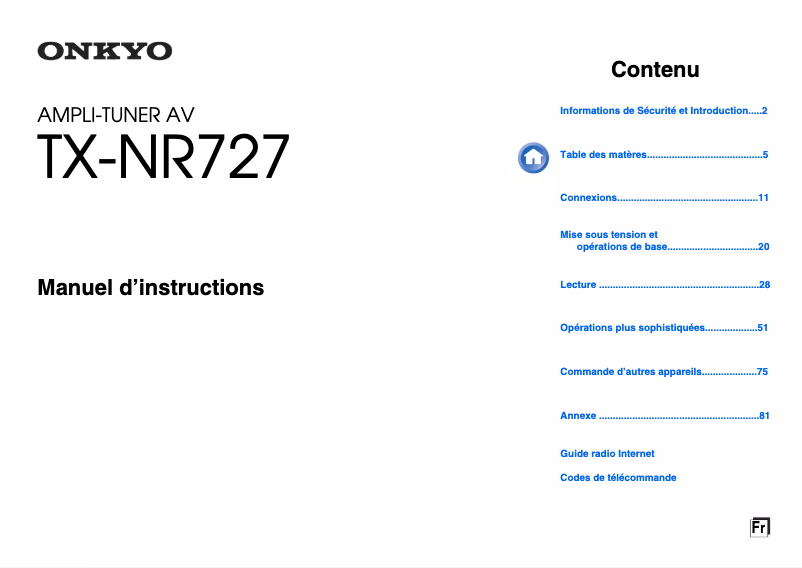 ONKYO

AMPLI-TUNER AV

TX-NR727

Manuel d'instructions

Contenu

Informations de Sécurité et Introduction 2

Table des matères 5

Connexions 11

Mise sous tension et
opérations de base 20

Lecture 28

Opérations plus sophistiquées 51

Commande d'autres appareils 75

Annexe 81

Guide radio Internet

Codes de télécommande

Fr