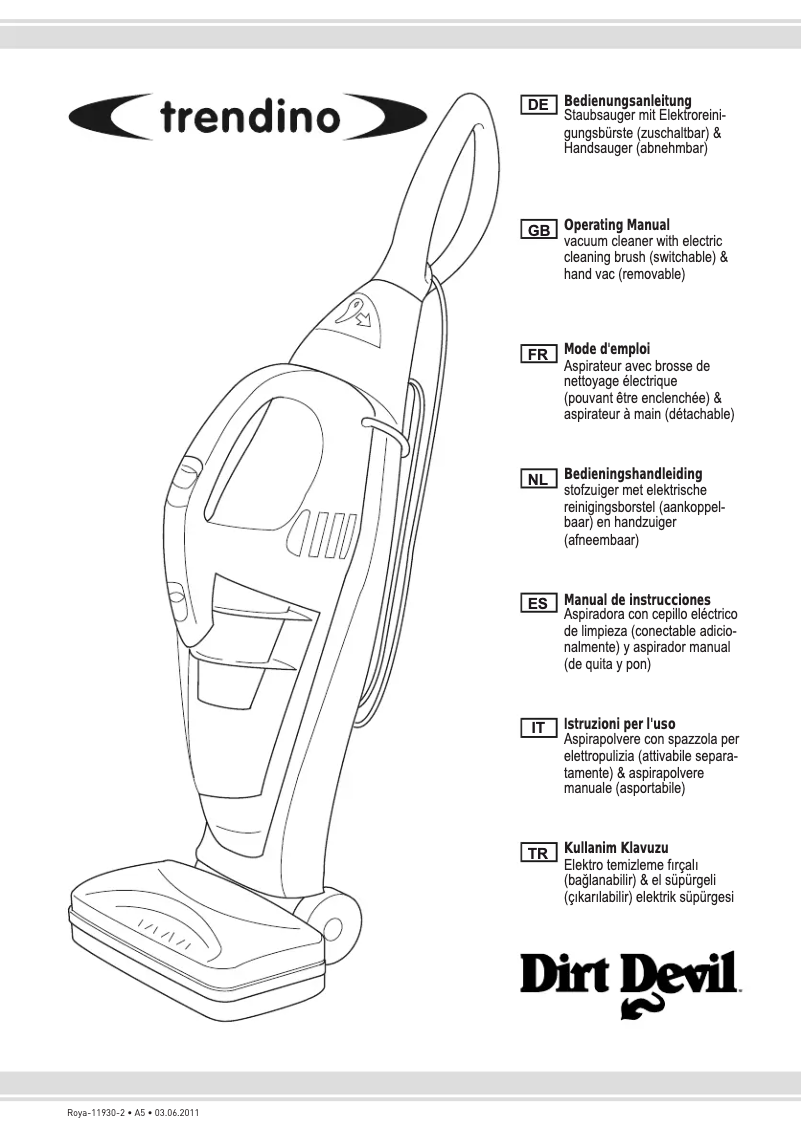 trendino

DE Bedienungsanleitung
Staubsauger mit Elektroreinigungsbürste (zuschaltbar) & Handsauger (abnehmbar)

GB Operating Manual
vacuum cleaner with electric cleaning brush (switchable) & hand vac (removable)

FR Mode d'emploi
Aspirateur avec brosse de nettoyage électrique (pouvant être enclenchée) & aspirateur à main (détachable)

NL Bedieningshandleiding
stofzuiger met elektrische reinigingsborstel (aankoppelbaar) en handzuiger (afneembaar)

ES Manual de instrucciones
Aspiradora con cepillo eléctrico de limpieza (conectable adicionalmente) y aspirador manual (de quita y pon)

IT Istruzioni per l'uso
Aspirapolvere con spazzola per elettropulizia (attivabile separatamente) & aspirapolvere manuale (asportabile)

TR Kullanim Klavuzu
Elektro temizleme fırçalı (bağlanabilir) & el süpürgeli (çıkarılabilir) elektrik süpürgesi

Dirt Devil

Roya-11930-2 • A5 • 03.06.2011