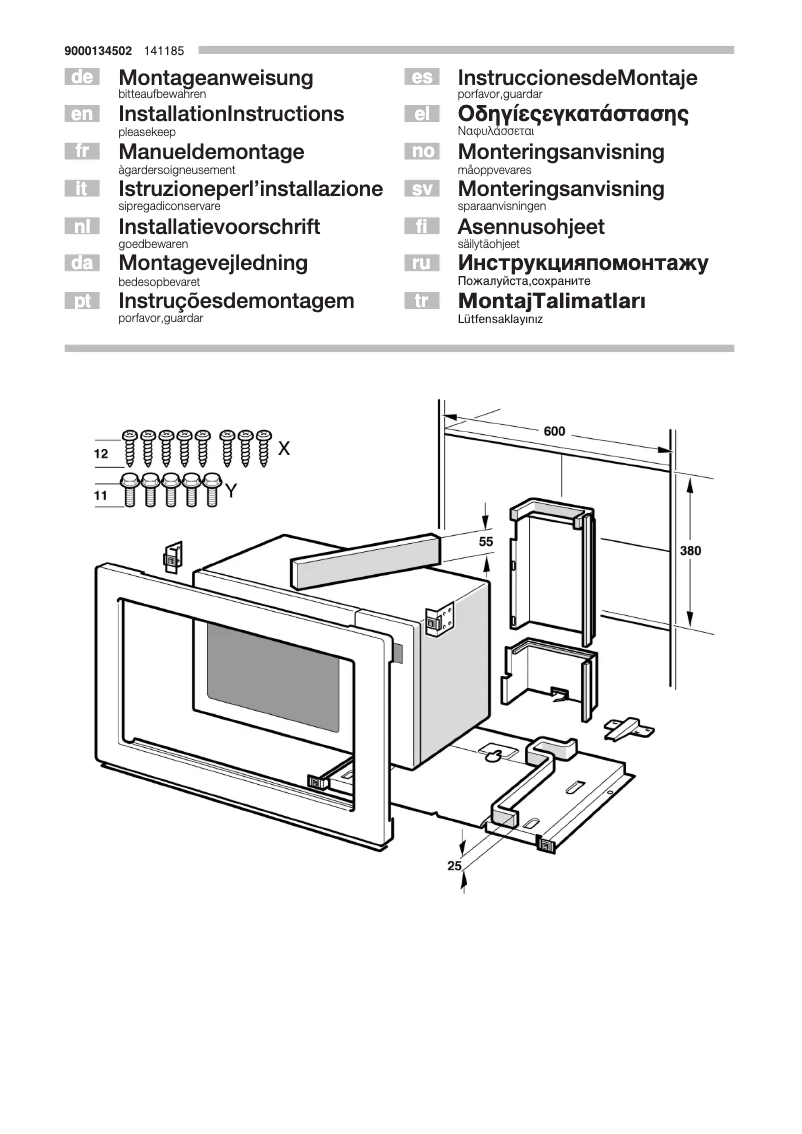 9000134502 141185

de Montageanweisung
bitteaufbewahren

en InstallationInstructions
pleasekeep

fr Manueldemontage
àgardersoigneusement

it Istruzioneperl'installazione
sipregadiconservare

nl Installatievoorschrift
goedbewaren

da Montagevejledning
bedesopbevaret

pt Instruçõesdemontagem
porfavor,guardar

es InstruccionesdeMontaje
porfavor,guardar

el Οδηγίεςεγκατάστασης
Ναφυλάσσεται

no Monteringsanvisning
måoppvevares

sv Monteringsanvisning
sparaanvisningen

fi Asennusohjeet
säilytäohjeet

ru Инструкцияпомонтажу
Пожалуйста,сохраните

tr MontajTalimatları
Lütfensaklayınız

12
X
11
Y
600
55
380
25