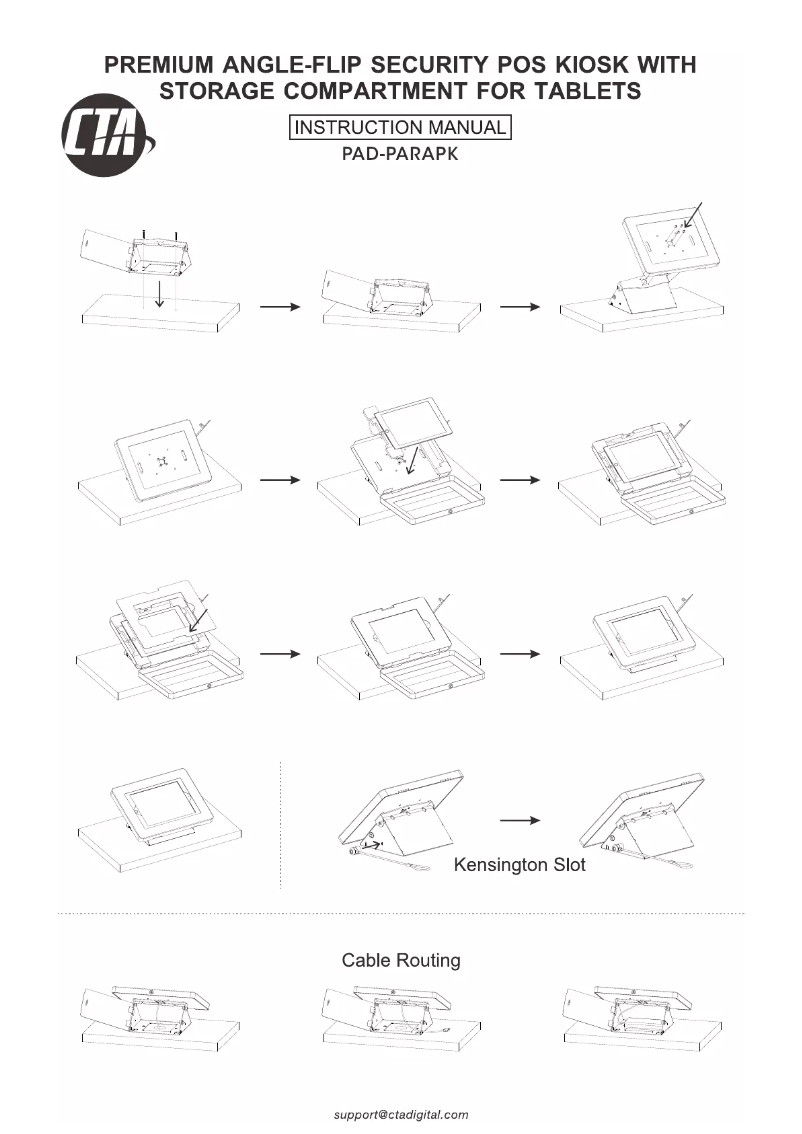 PREMIUM ANGLE-FLIP SECURITY POS KIOSK WITH STORAGE COMPARTMENT FOR TABLETS

CTA

INSTRUCTION MANUAL
PAD-PARAPK

Kensington Slot

Cable Routing

support@ctadigital.com