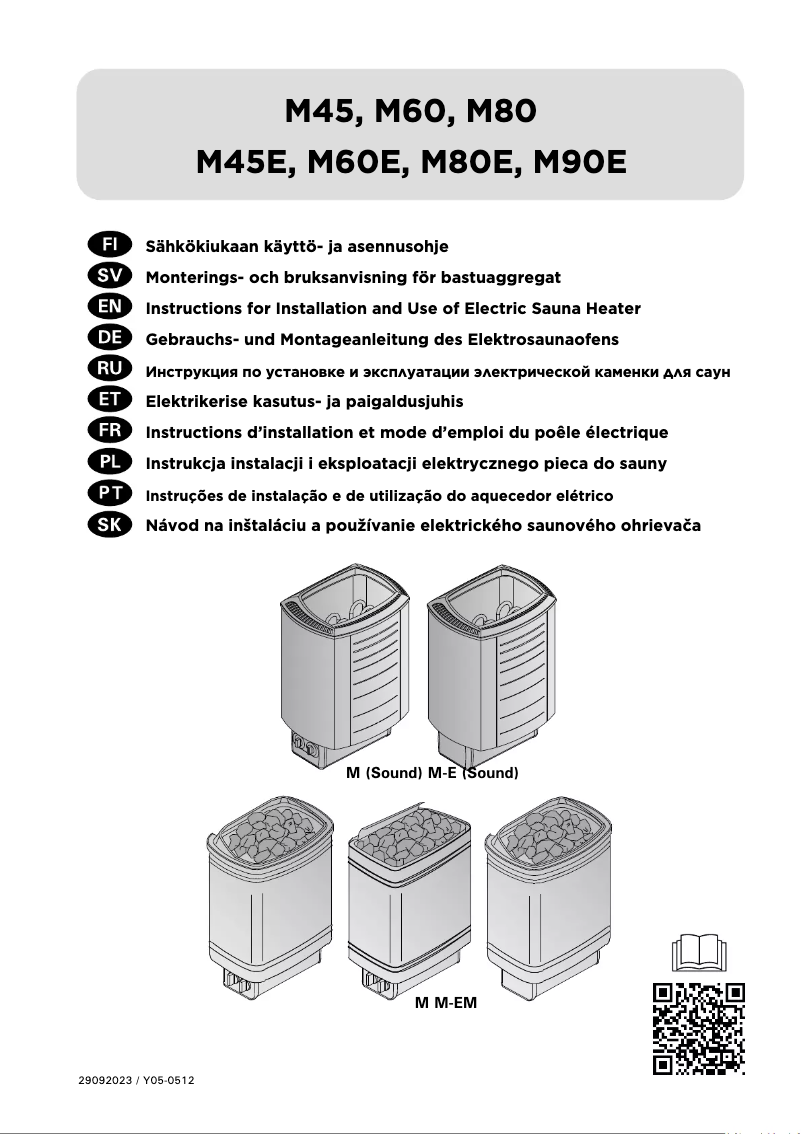 M45, M60, M80
M45E, M60E, M80E, M90E

FI Sähkökiukaan käyttö- ja asennusohje
SV Monterings- och bruksanvisning för bastuaggregat
EN Instructions for Installation and Use of Electric Sauna Heater
DE Gebrauchs- und Montageanleitung des Elektrosaunaofens
RU Инструкция по установке и эксплуатации электрической каменки для саун
ET Elektrikerise kasutus- ja paigaldusjuhis
FR Instructions d'installation et mode d'emploi du poêle électrique
PL Instrukcja instalacji i eksploatacji elektrycznego pieca do sauny
PT Instruções de instalação e de utilização do aquecedor elétrico
SK Návod na inštaláciu a používanie elektrického saunového ohrievača

M (Sound) M-E (Sound)

M M-EM

29092023 / Y05-0512