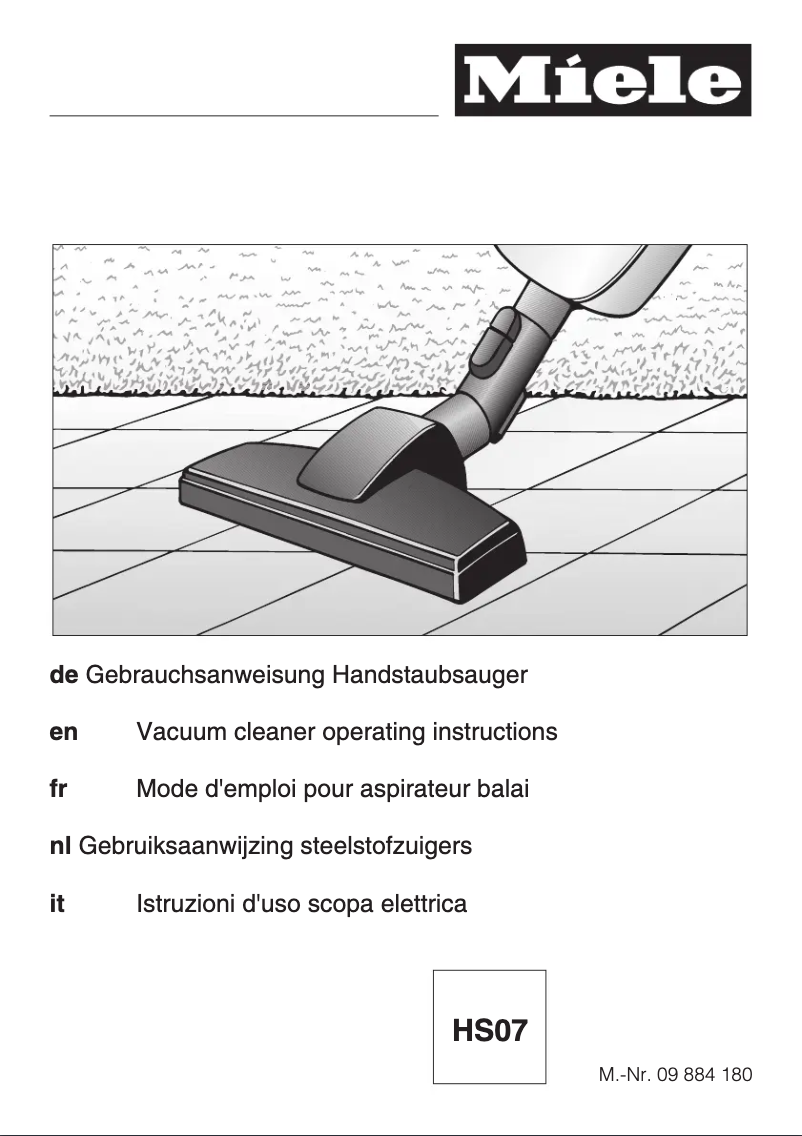 Miele

de Gebrauchsanweisung Handstaubsauger

en Vacuum cleaner operating instructions

fr Mode d'emploi pour aspirateur balai

nl Gebruiksaanwijzing steelstofzuigers

it Istruzioni d'uso scopa elettrica

HS07

M.-Nr. 09 884 180