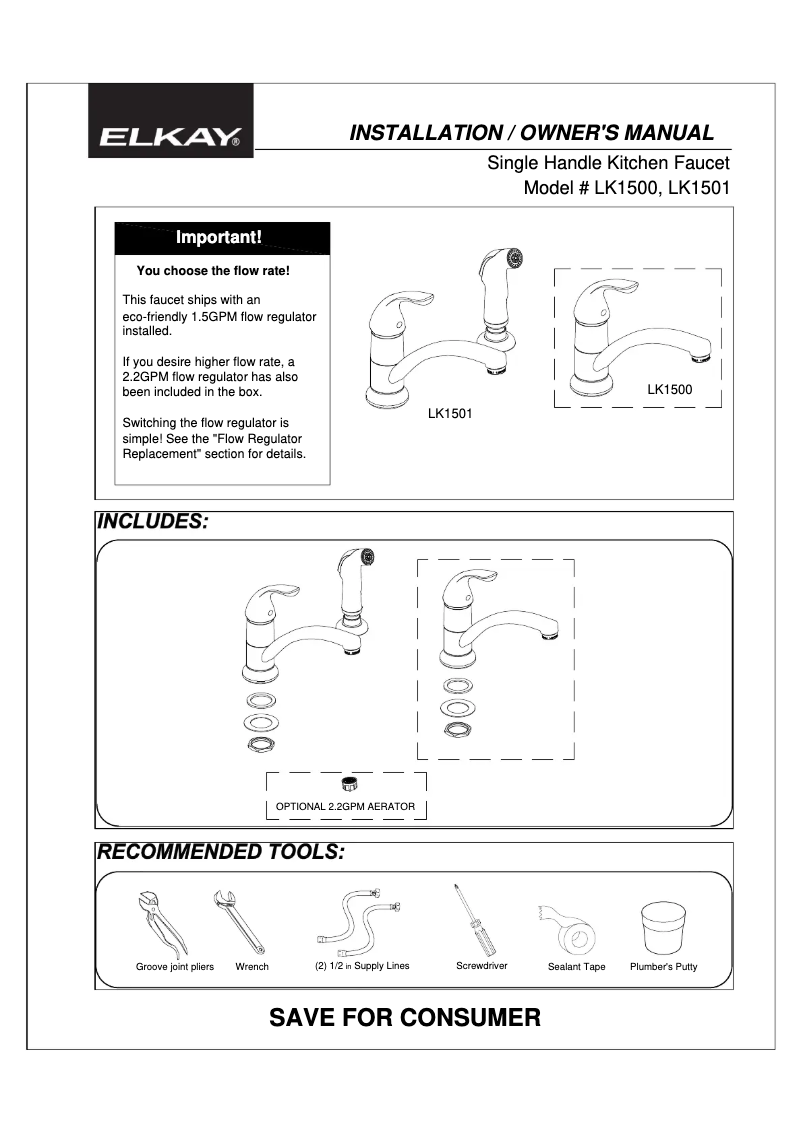 ELKAY®

INSTALLATION / OWNER'S MANUAL

Single Handle Kitchen Faucet
Model # LK1500, LK1501

Important!

You choose the flow rate!

This faucet ships with an eco-friendly 1.5GPM flow regulator installed.

If you desire higher flow rate, a 2.2GPM flow regulator has also been included in the box.

Switching the flow regulator is simple! See the "Flow Regulator Replacement" section for details.

LK1501

LK1500

INCLUDES:

OPTIONAL 2.2GPM AERATOR

RECOMMENDED TOOLS:

Groove joint pliers

Wrench

(2) 1/2 in Supply Lines

Screwdriver

Sealant Tape

Plumber's Putty

SAVE FOR CONSUMER